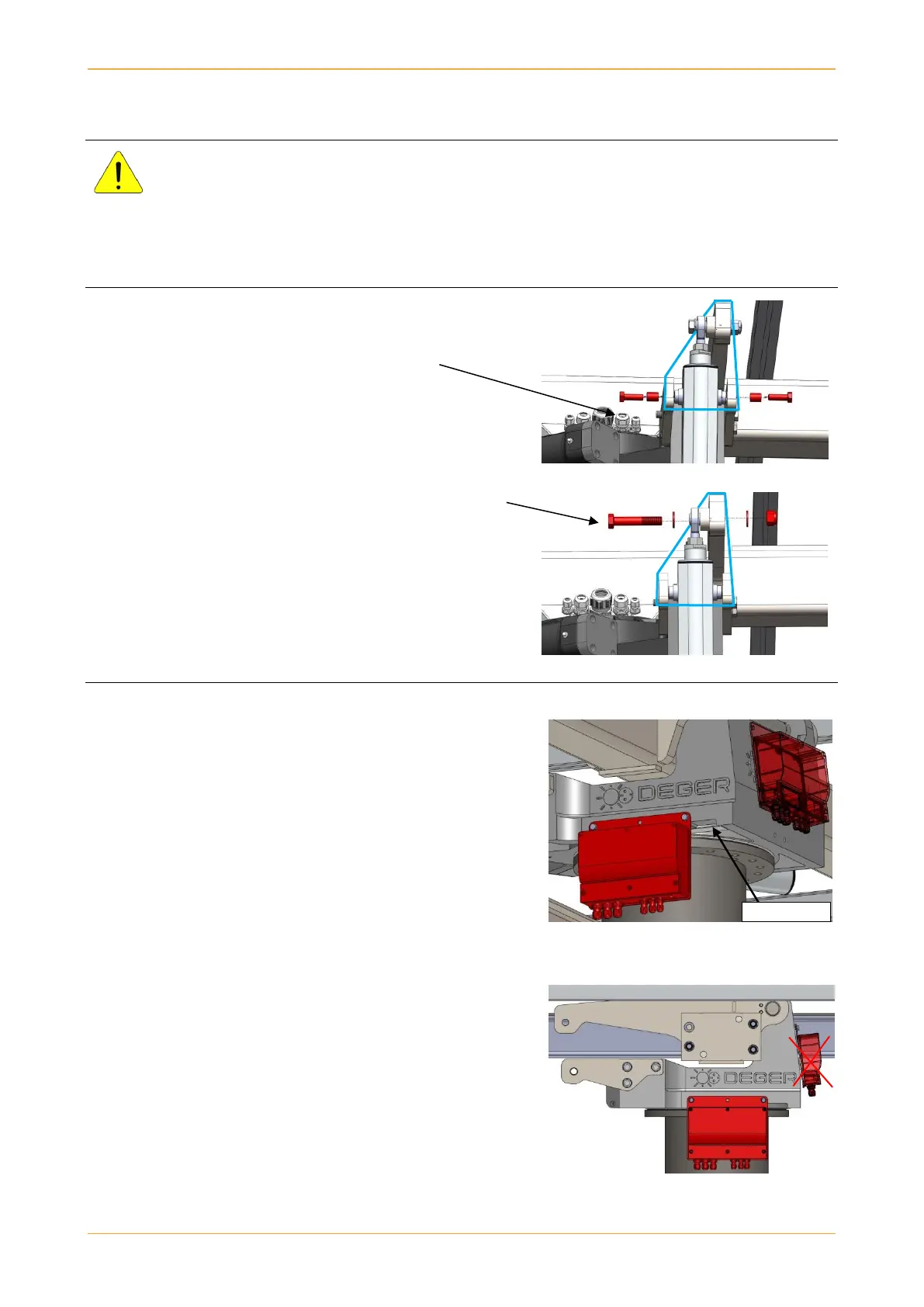 DEGER DEGER