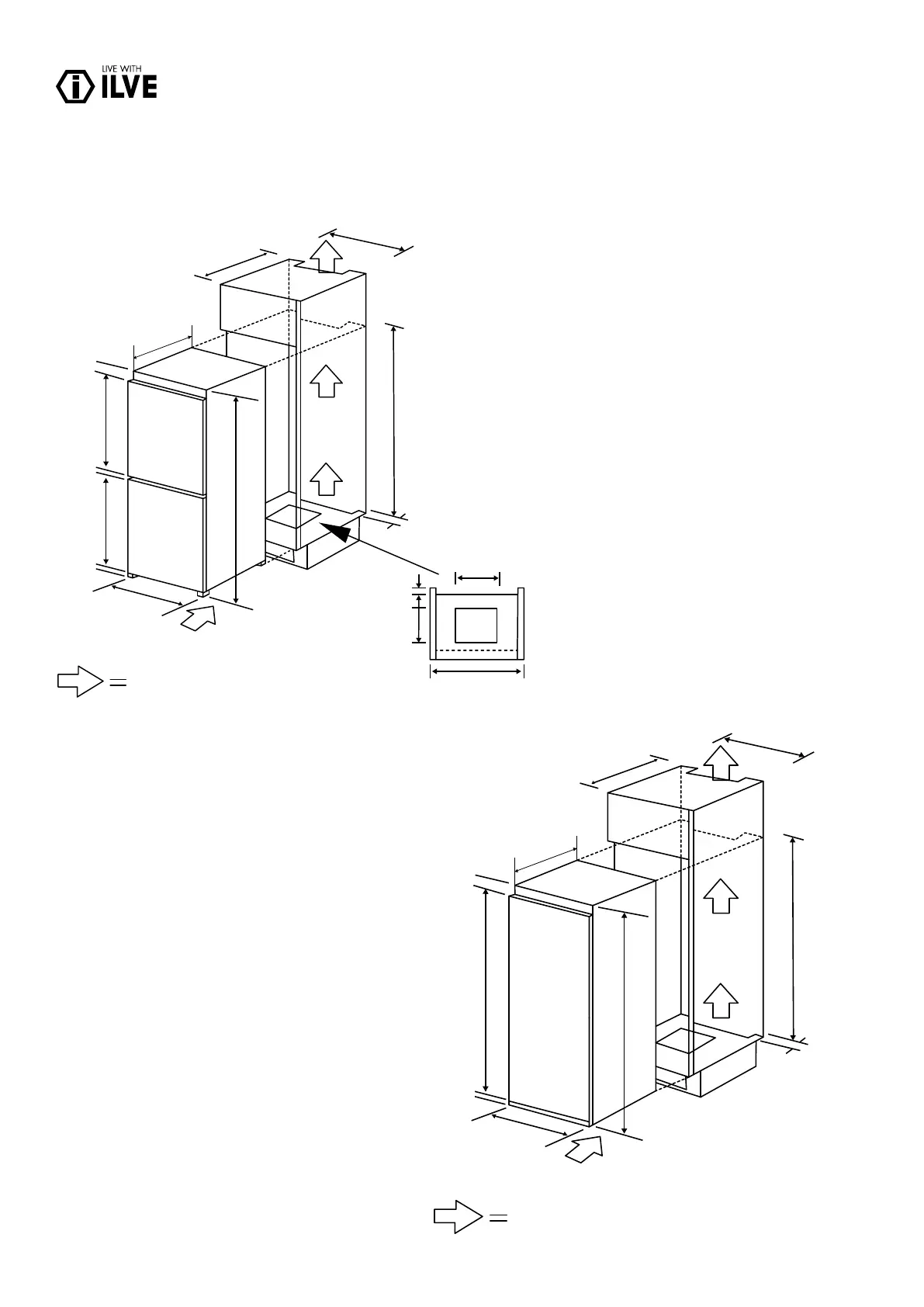 LIVE WITH
ILVE

=

=