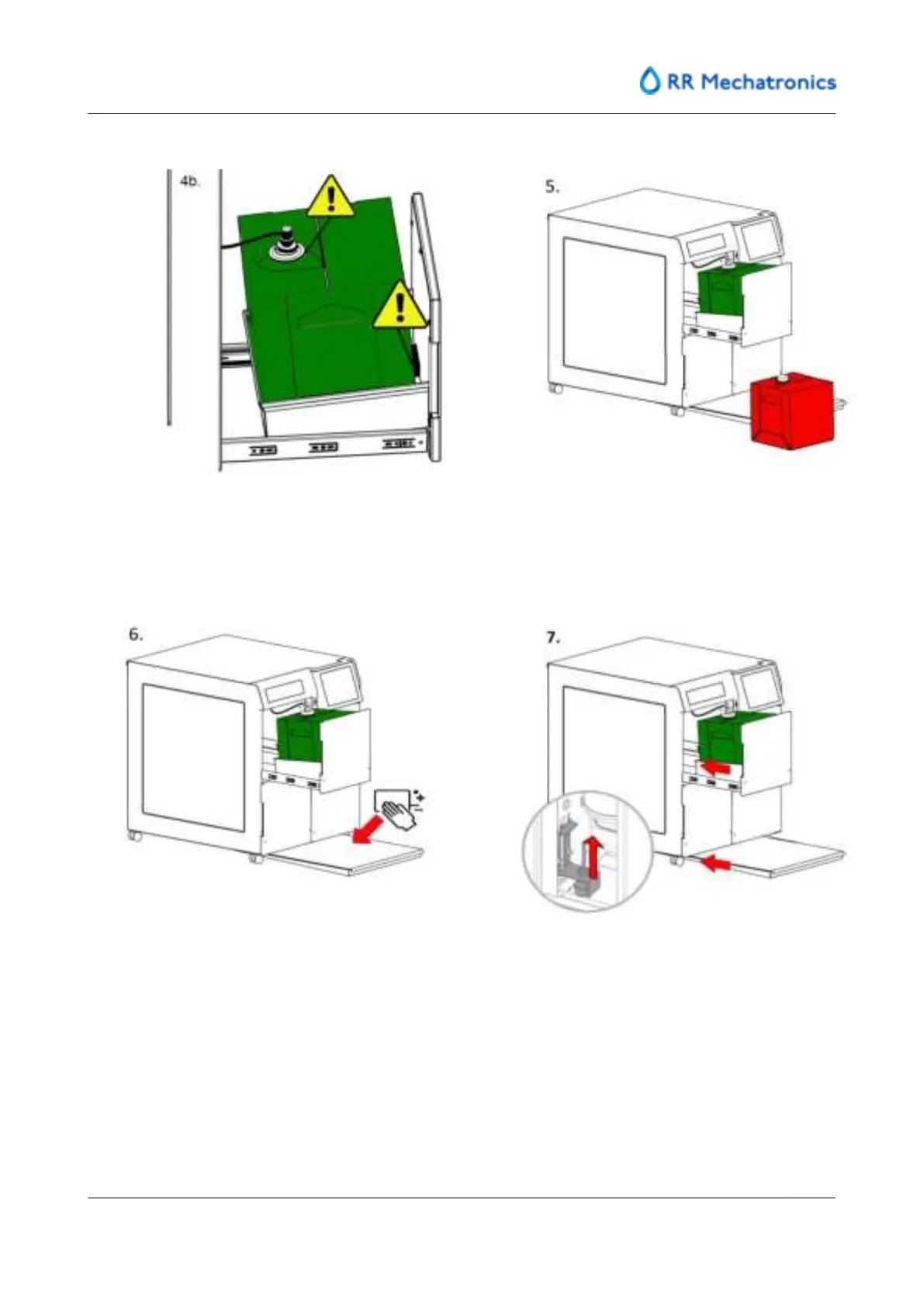 RR Mechatronics

4b.

5.

6.

7.