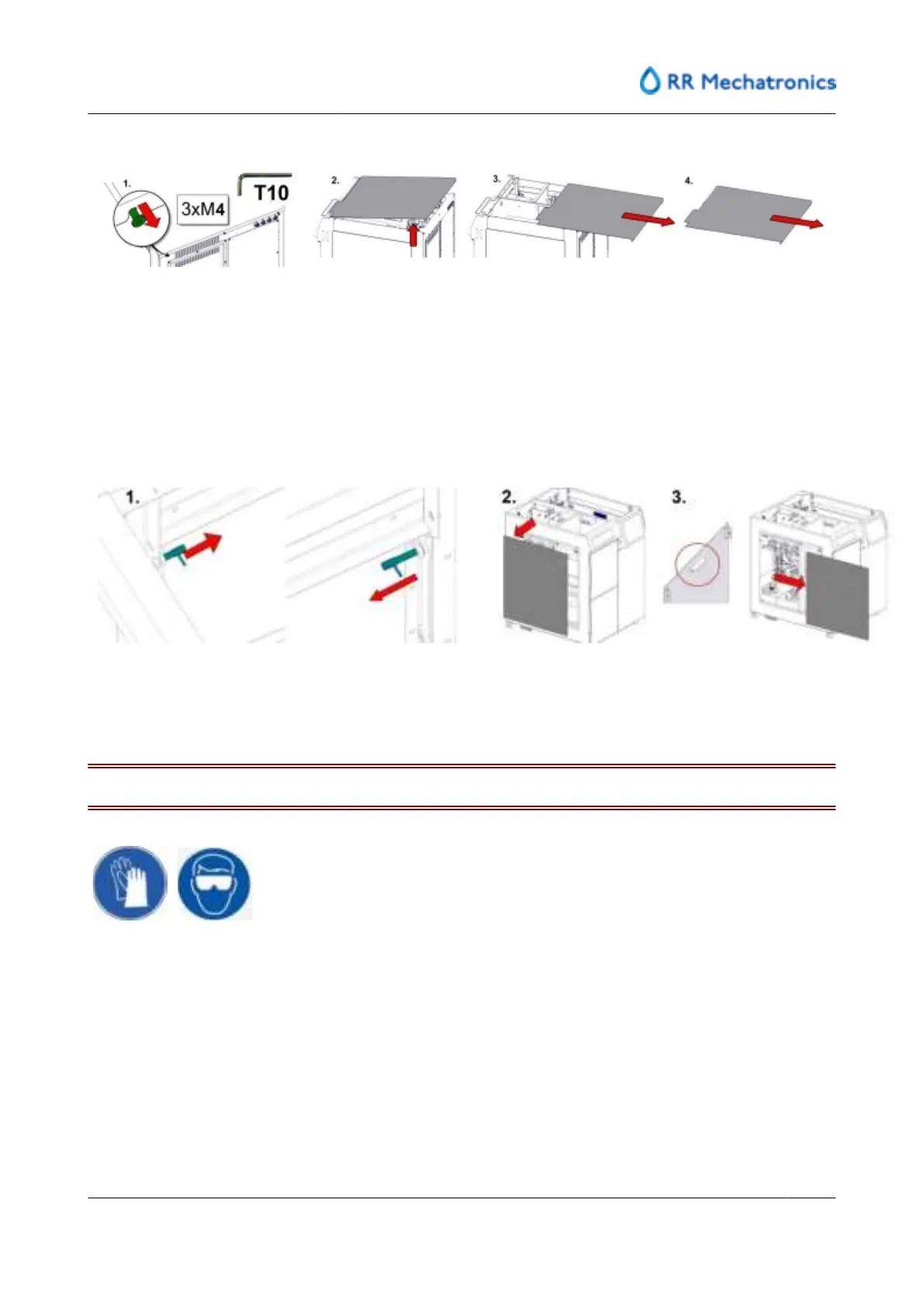 RR Mechatronics

1.

3xM4

T10

2.

3.

4.

1.

2.

3.