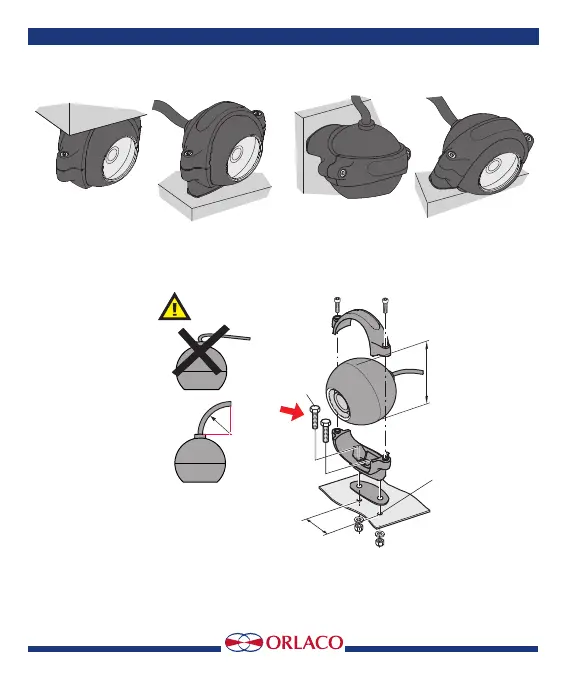 ORLACO