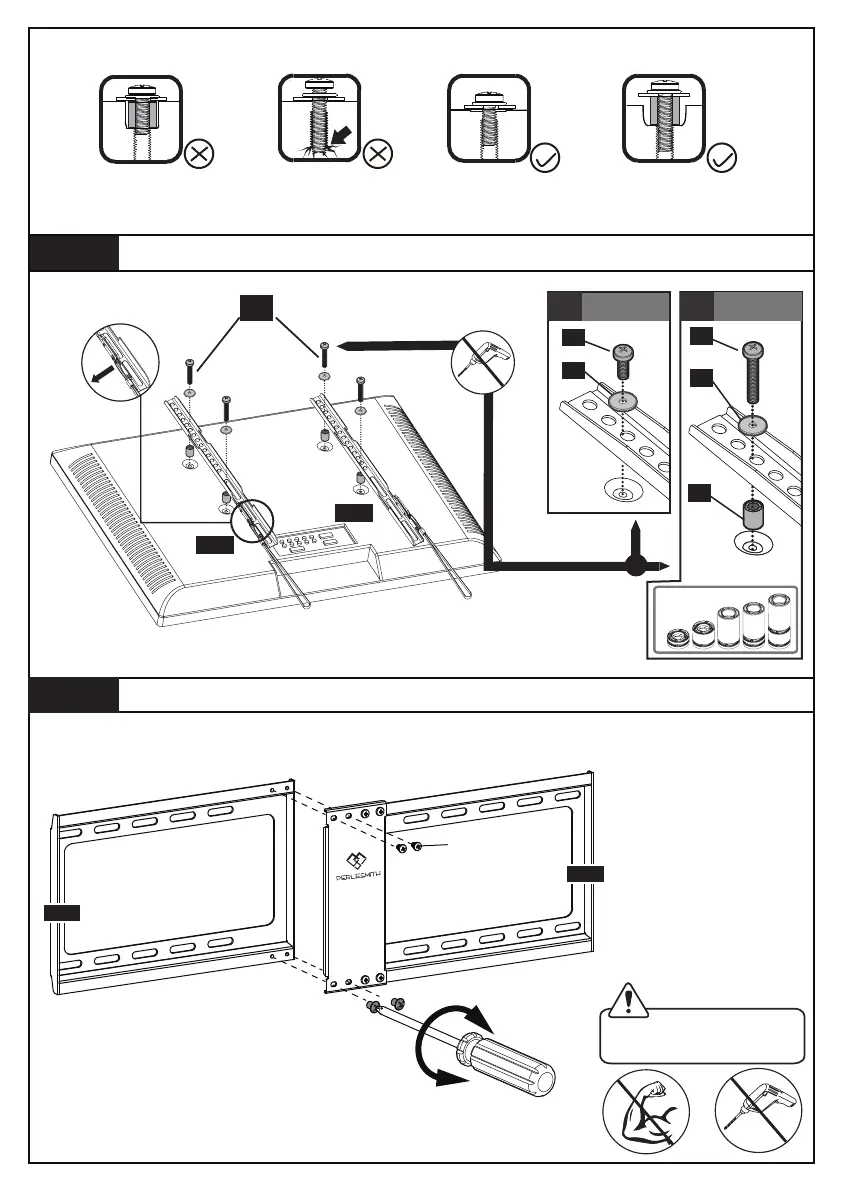 PERLESMITH