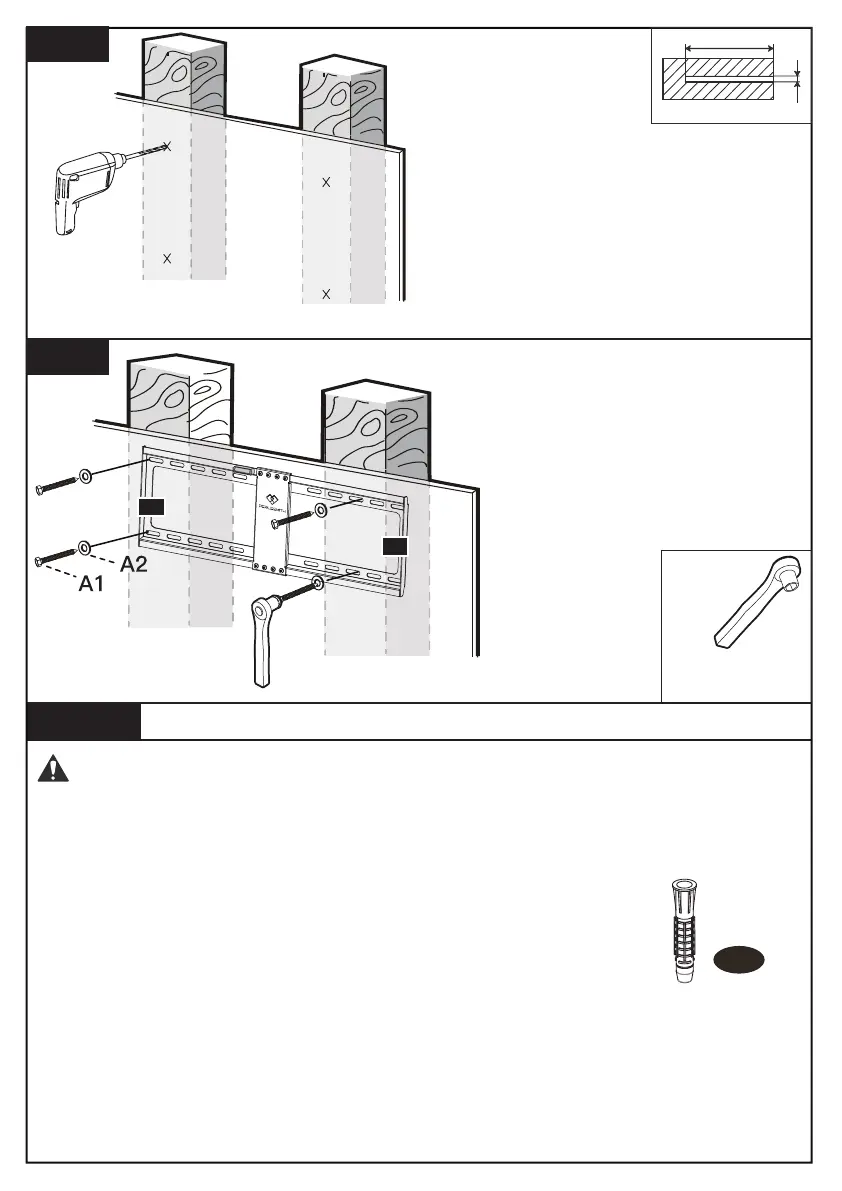 A2
A1