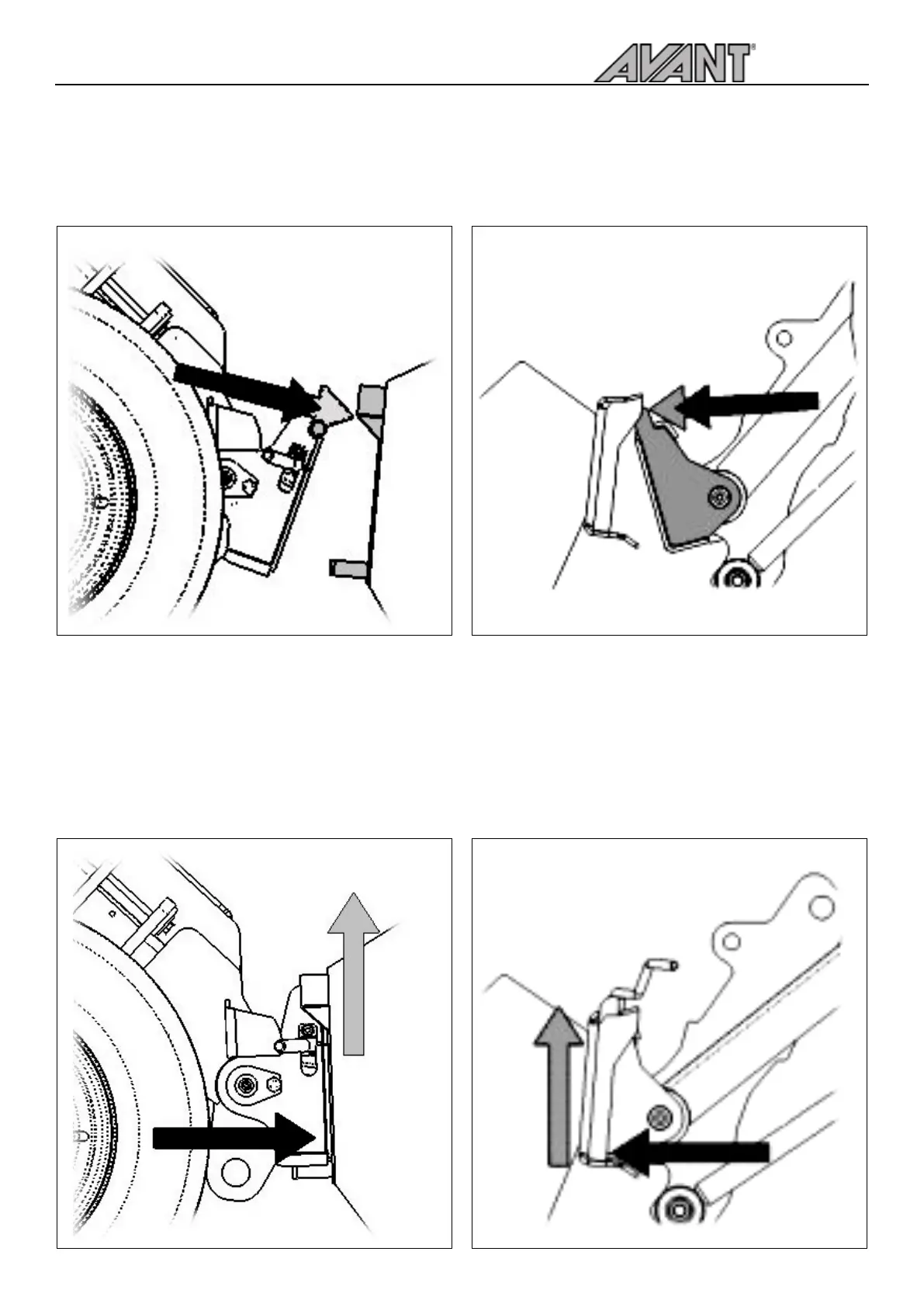 AVANT®