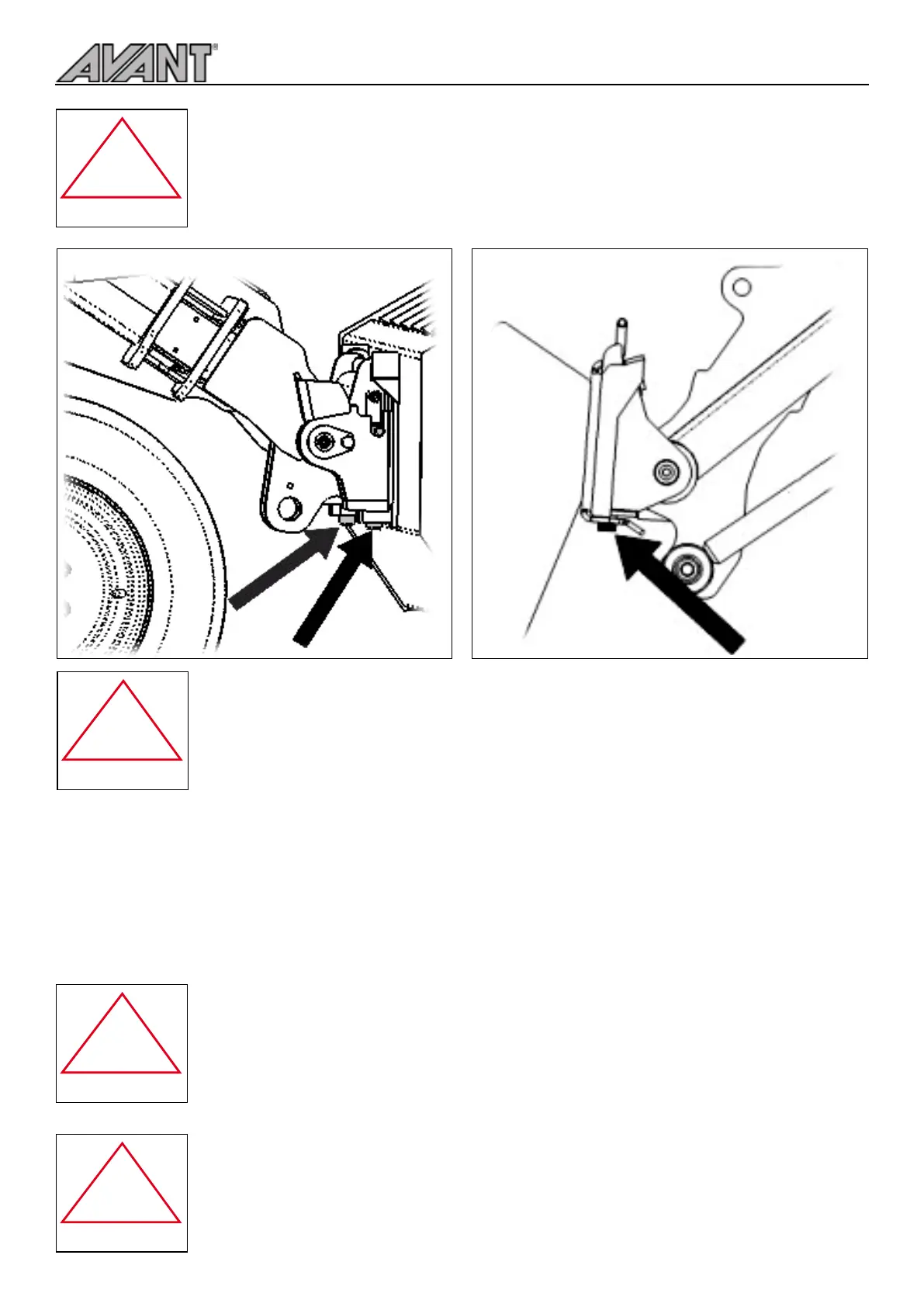 AVANT®