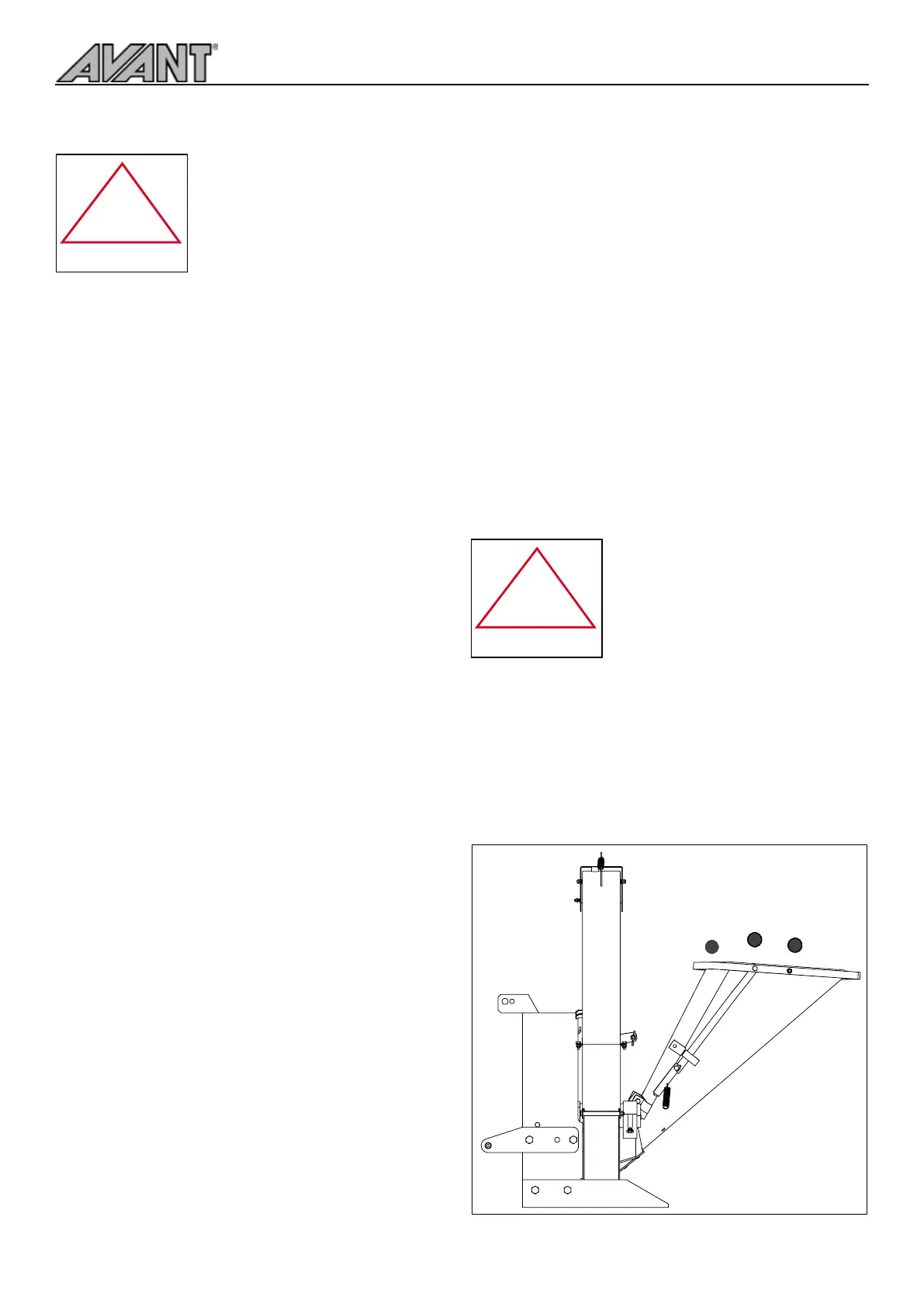 AVANT®