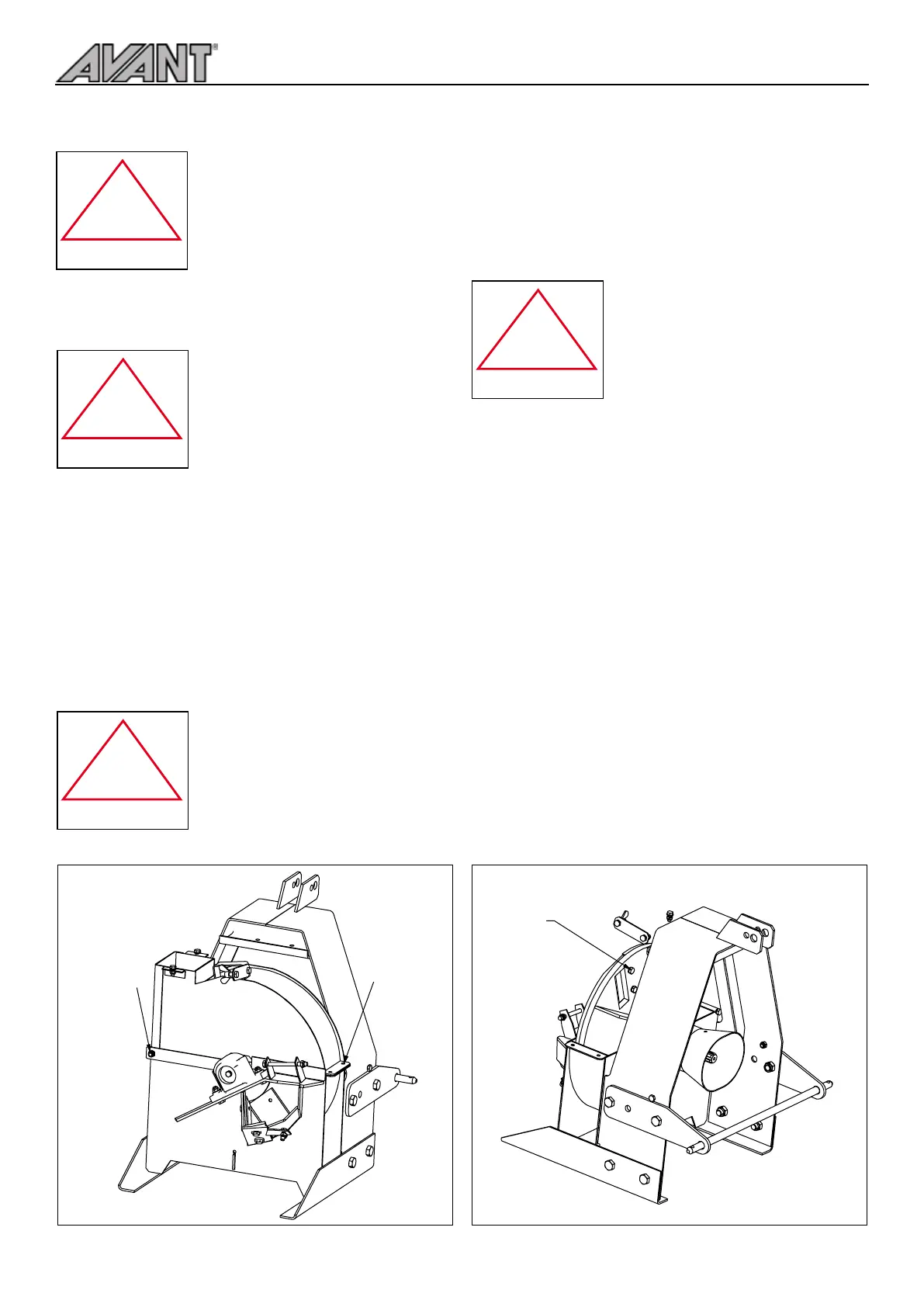 AVANT®