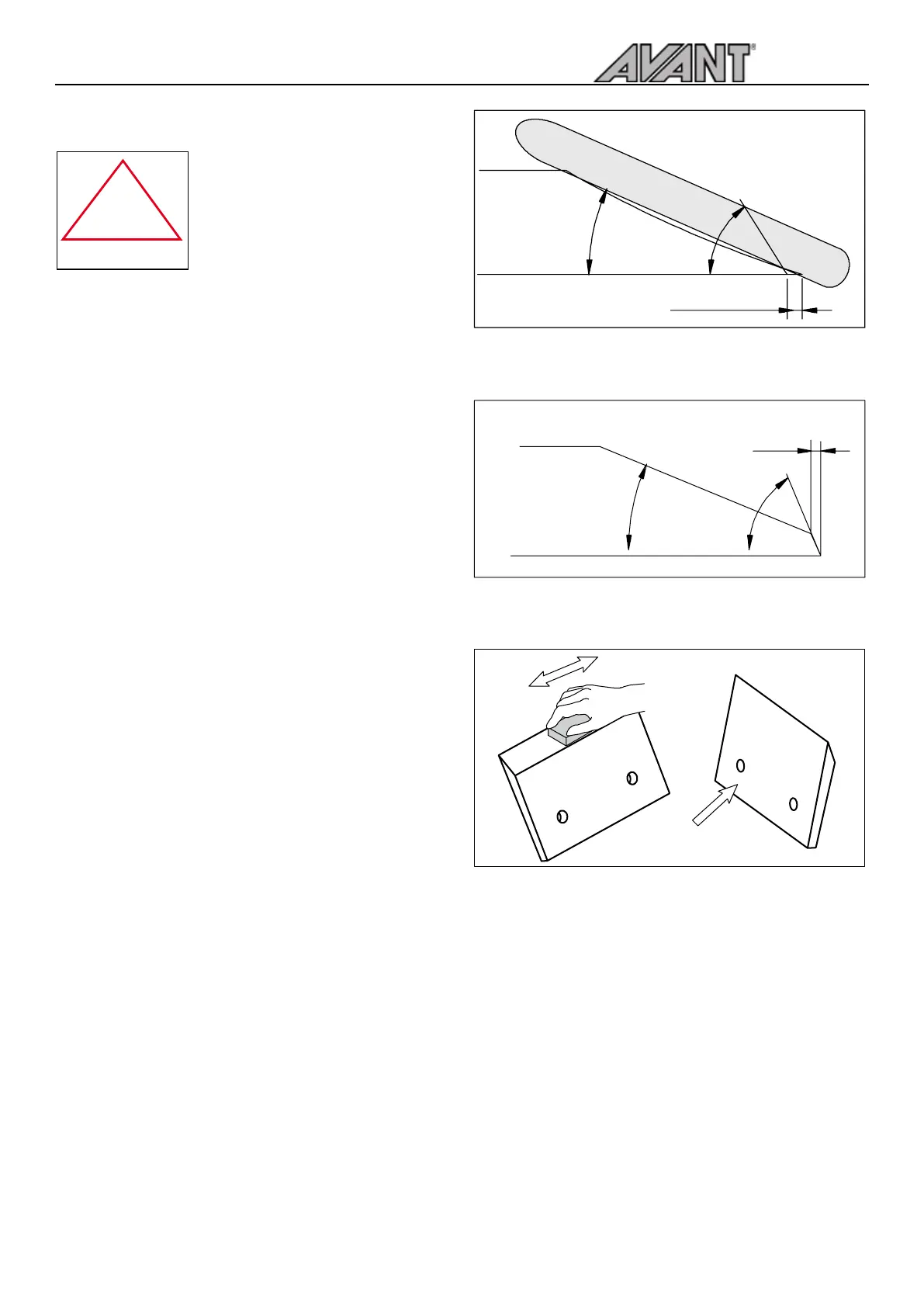 AVANT®