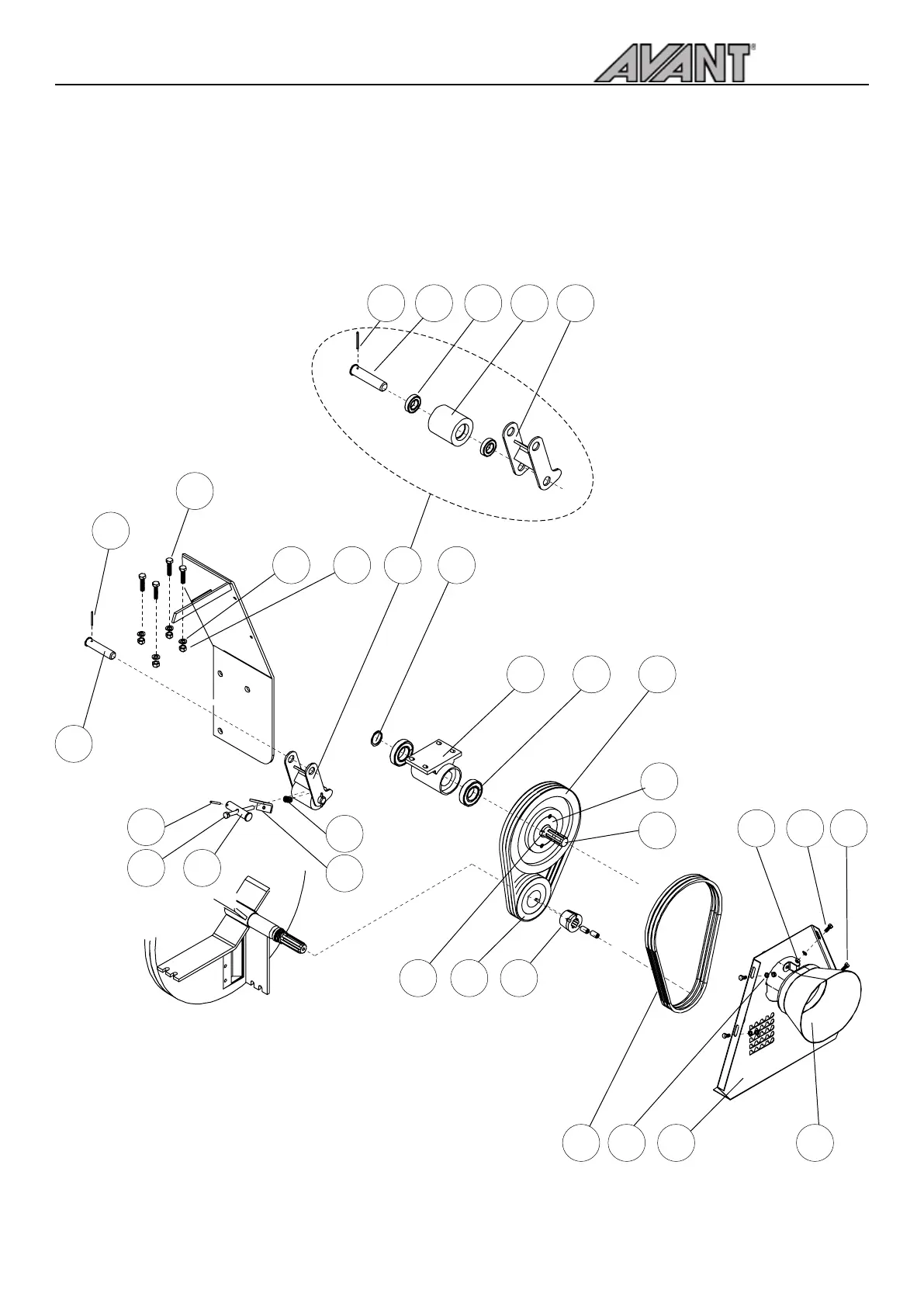 AVANT®