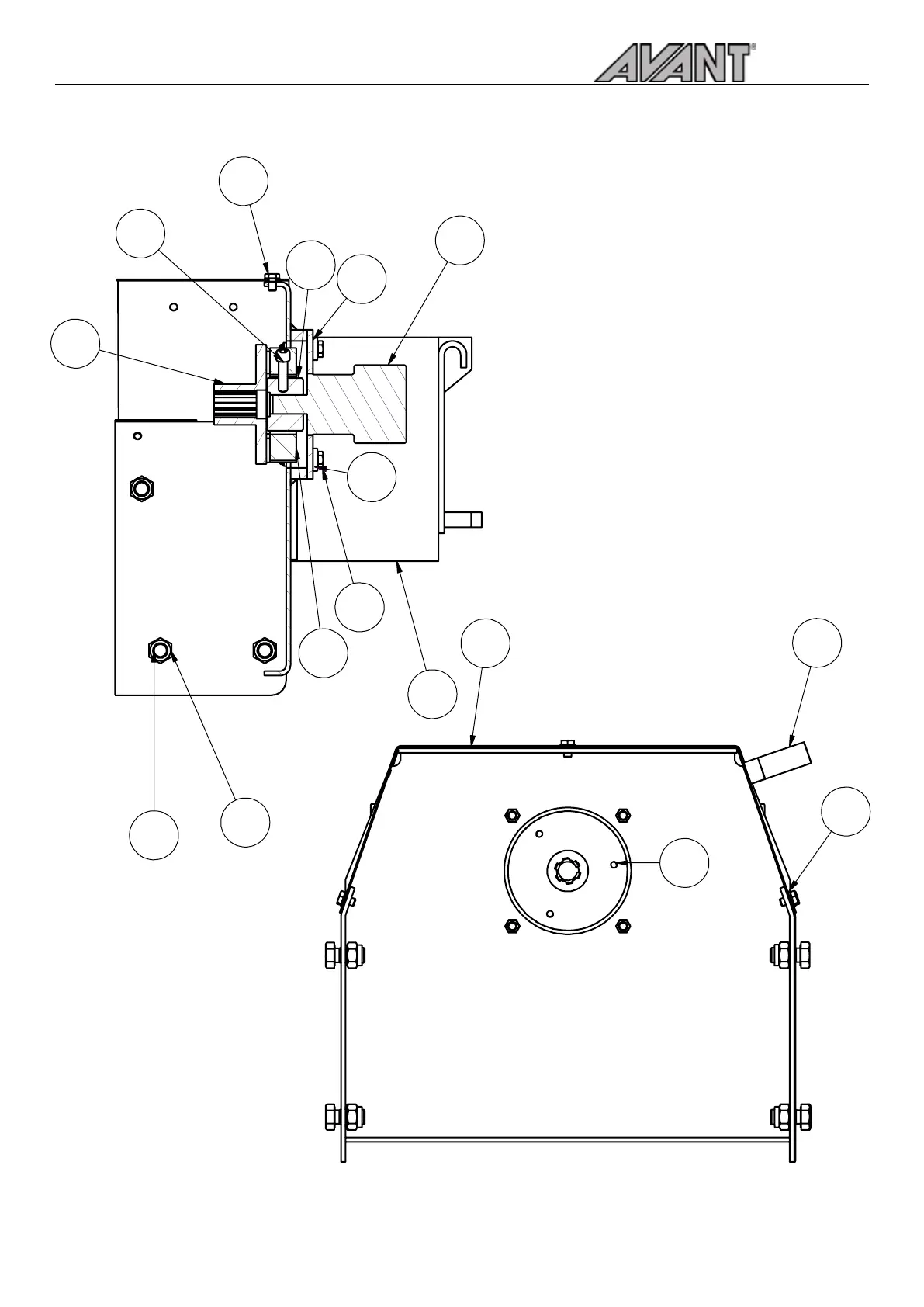 AVANT®