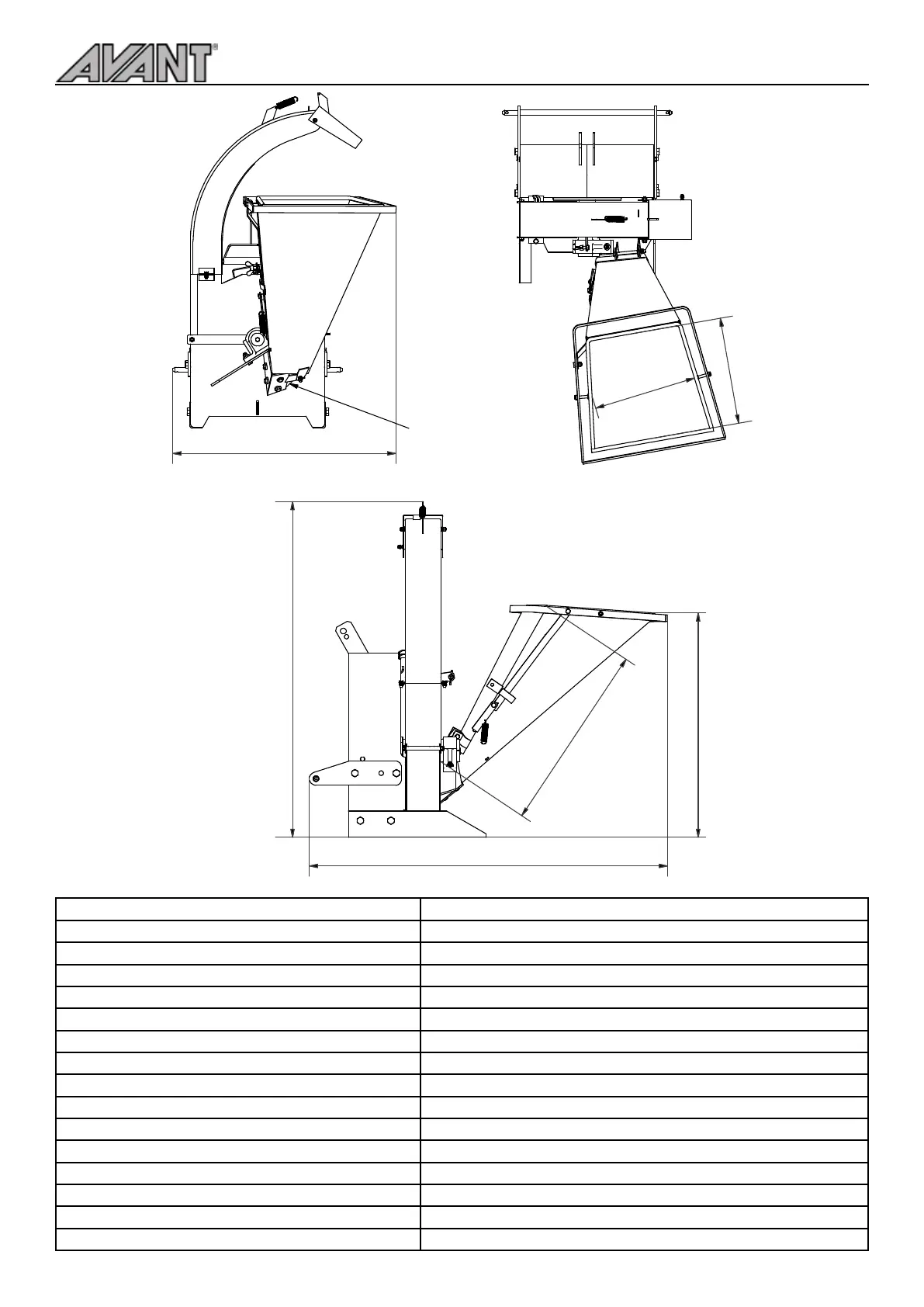 AVANT®