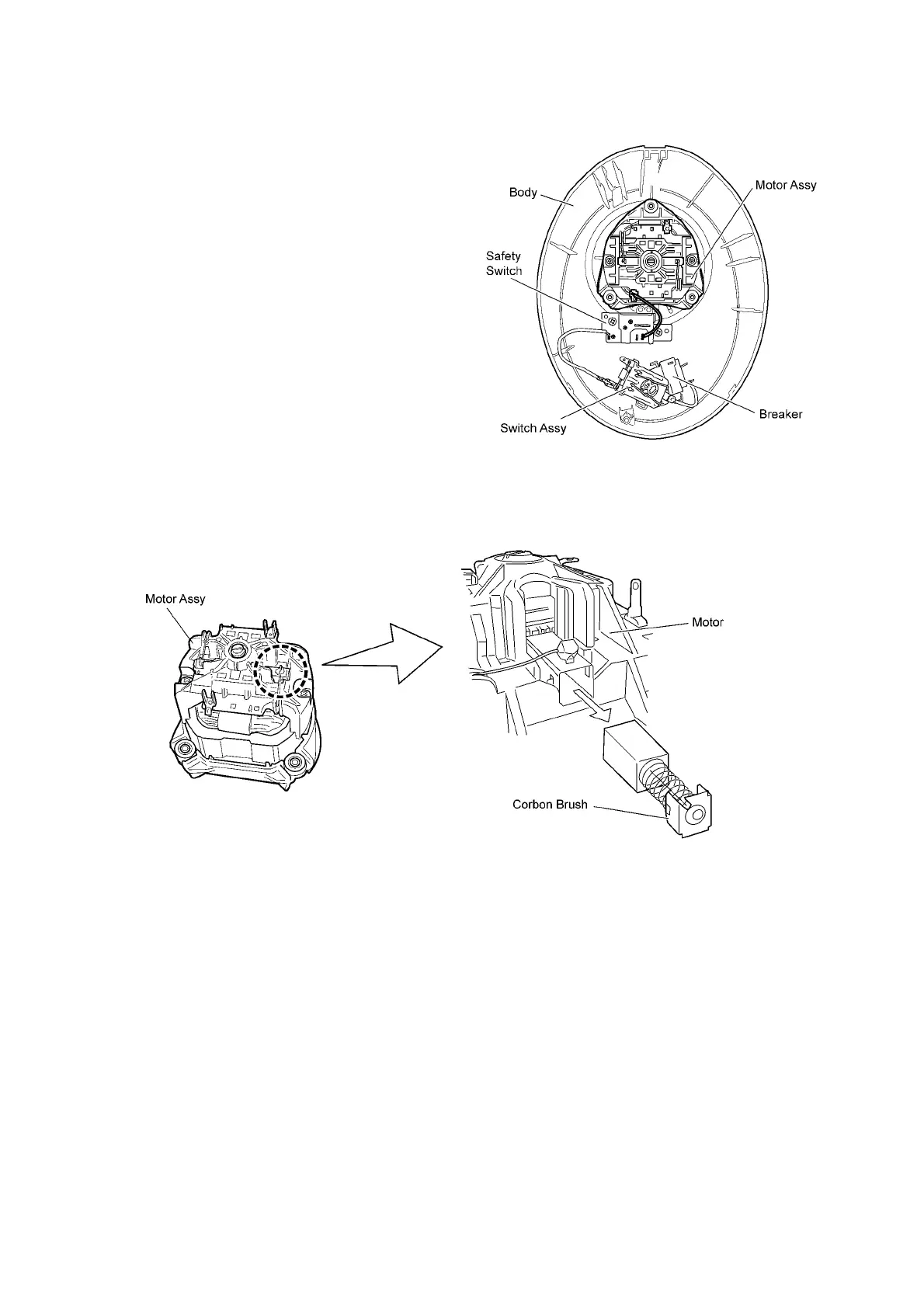 Body

Motor Assy

Safety Switch

Switch Assy

Breaker

Motor Assy

Motor

Corbon Brush