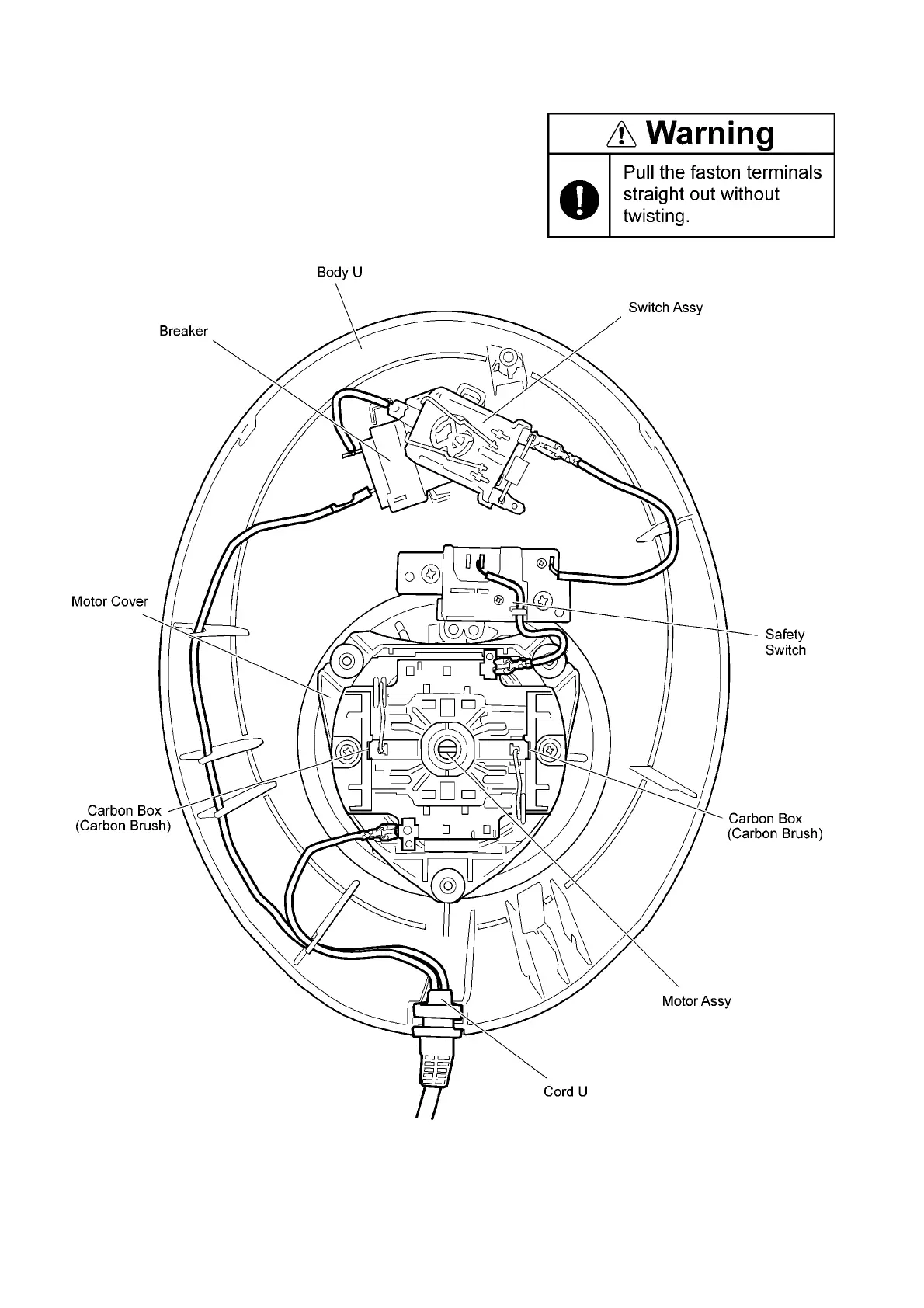 Warning

Pull the faston terminals straight out without twisting.

Body U

Switch Assy

Breaker

Motor Cover

Safety Switch

Carbon Box (Carbon Brush)

Carbon Box (Carbon Brush)

Motor Assy

Cord U