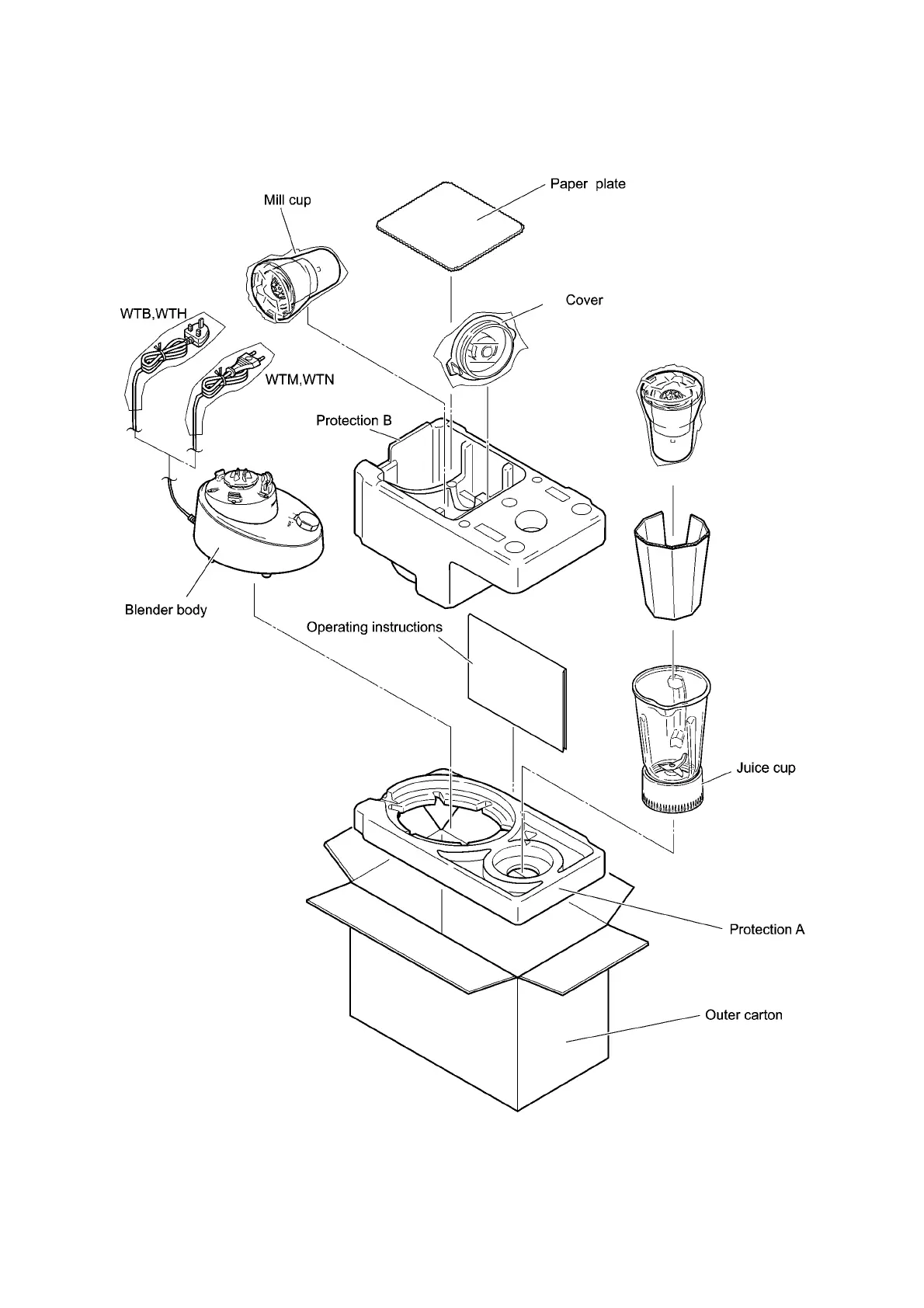 Paper plate

Mill cup

Cover

WTB,WTH

WTM,WTN

Protection B

Blender body

Operating instructions

Juice cup

Protection A

Outer carton