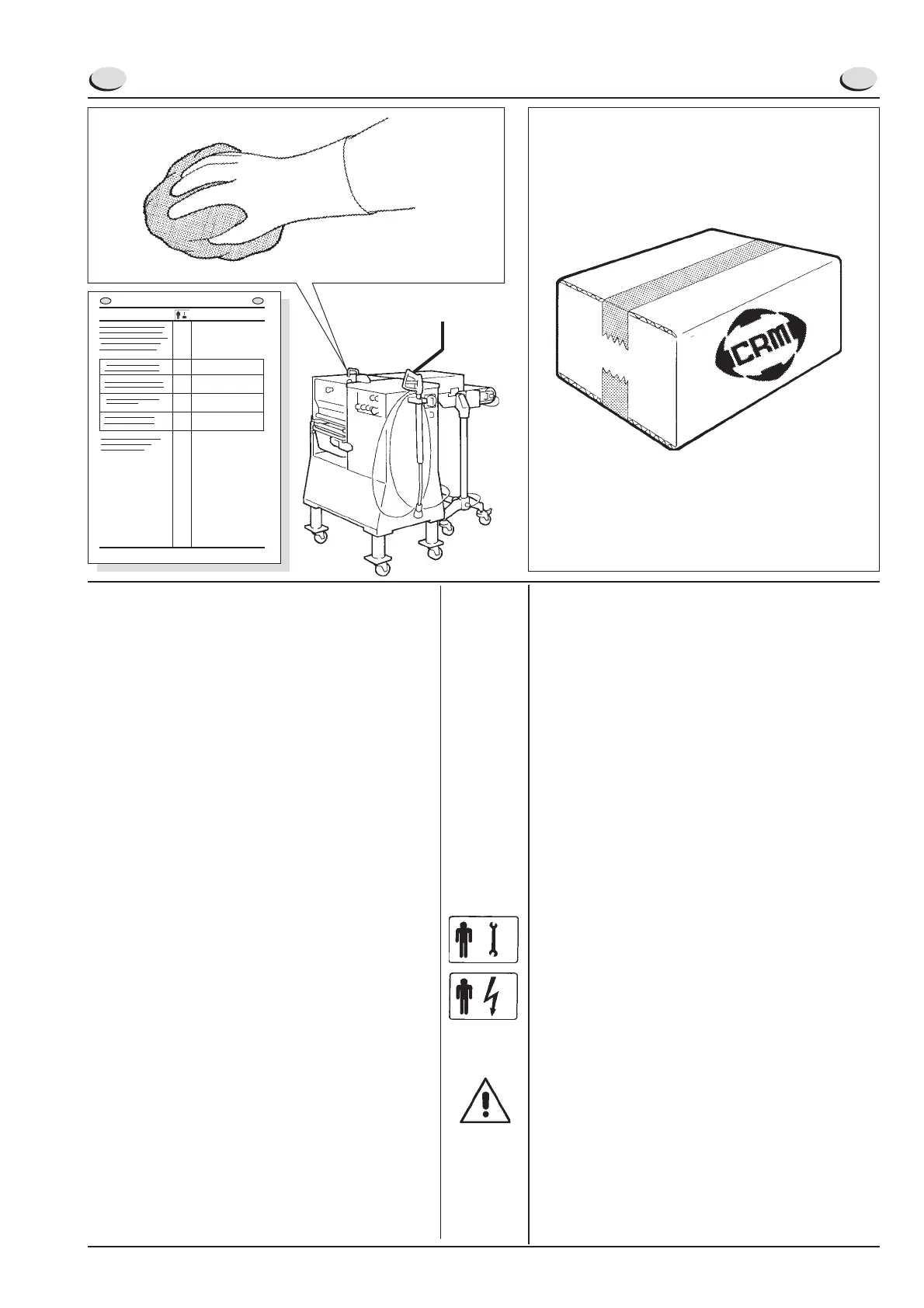 CRM