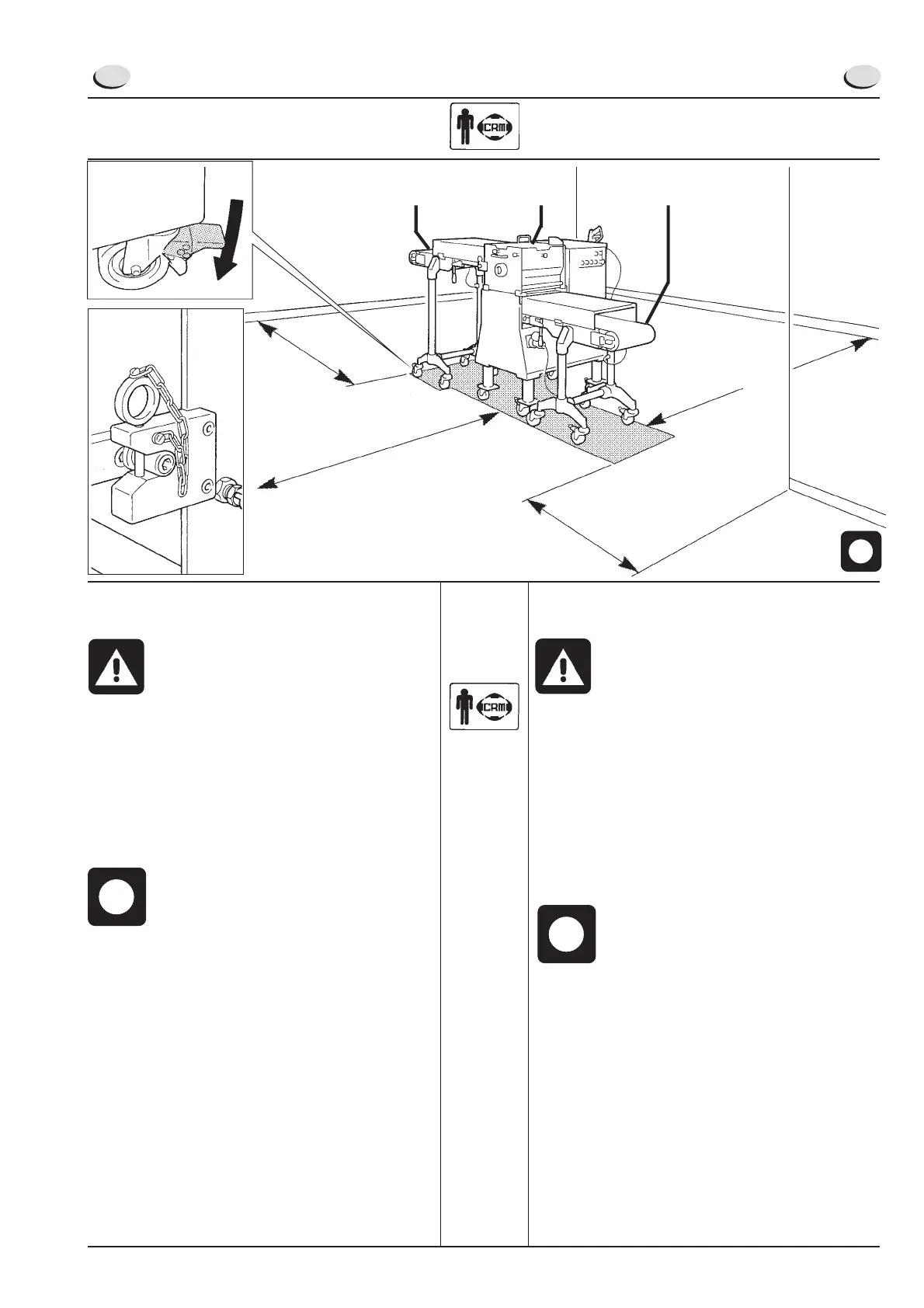 CRM

CRM