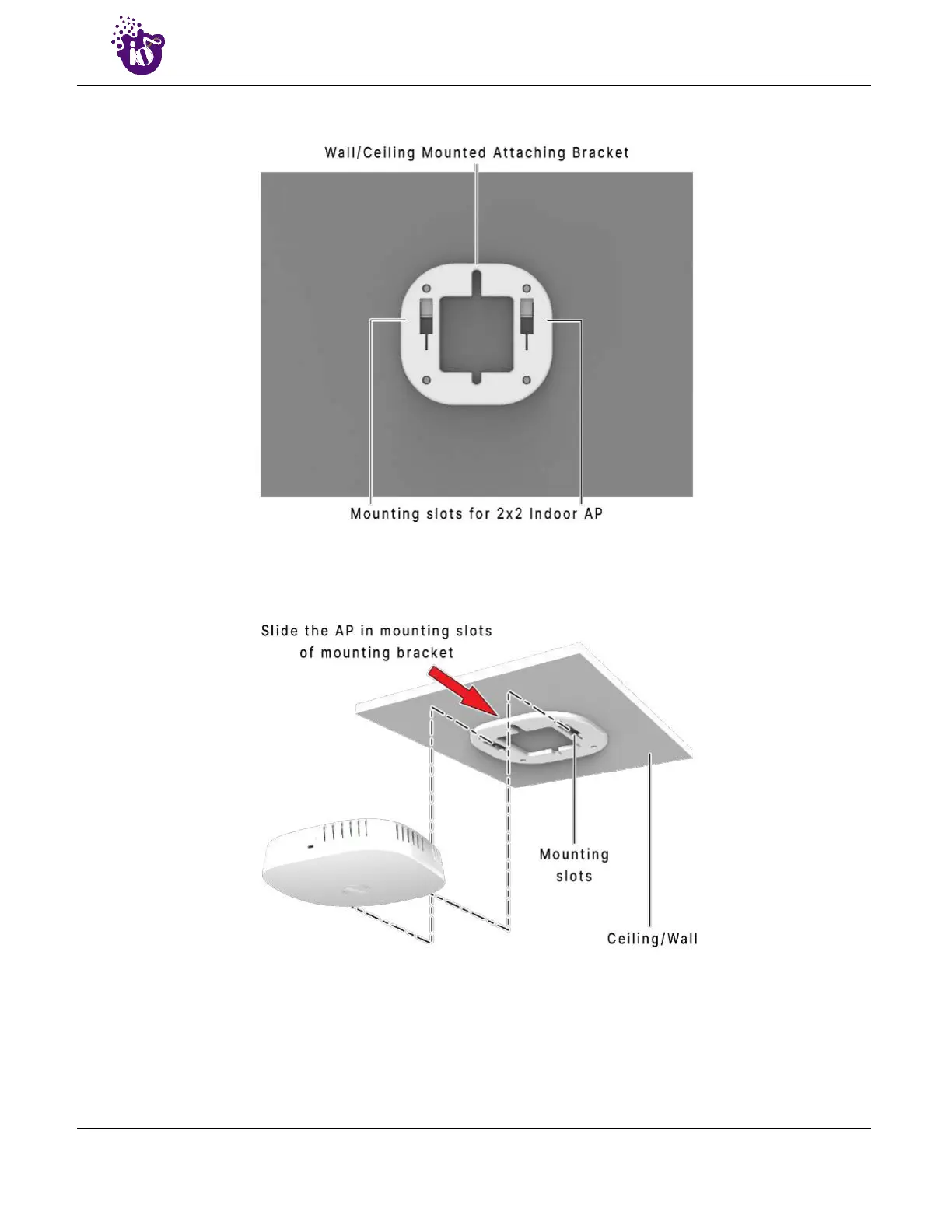 Wall/Ceiling Mounted Attaching Bracket

Mounting slots for 2x2 Indoor AP

Slide the AP in mounting slots of mounting bracket

Mounting slots

Ceiling/Wall