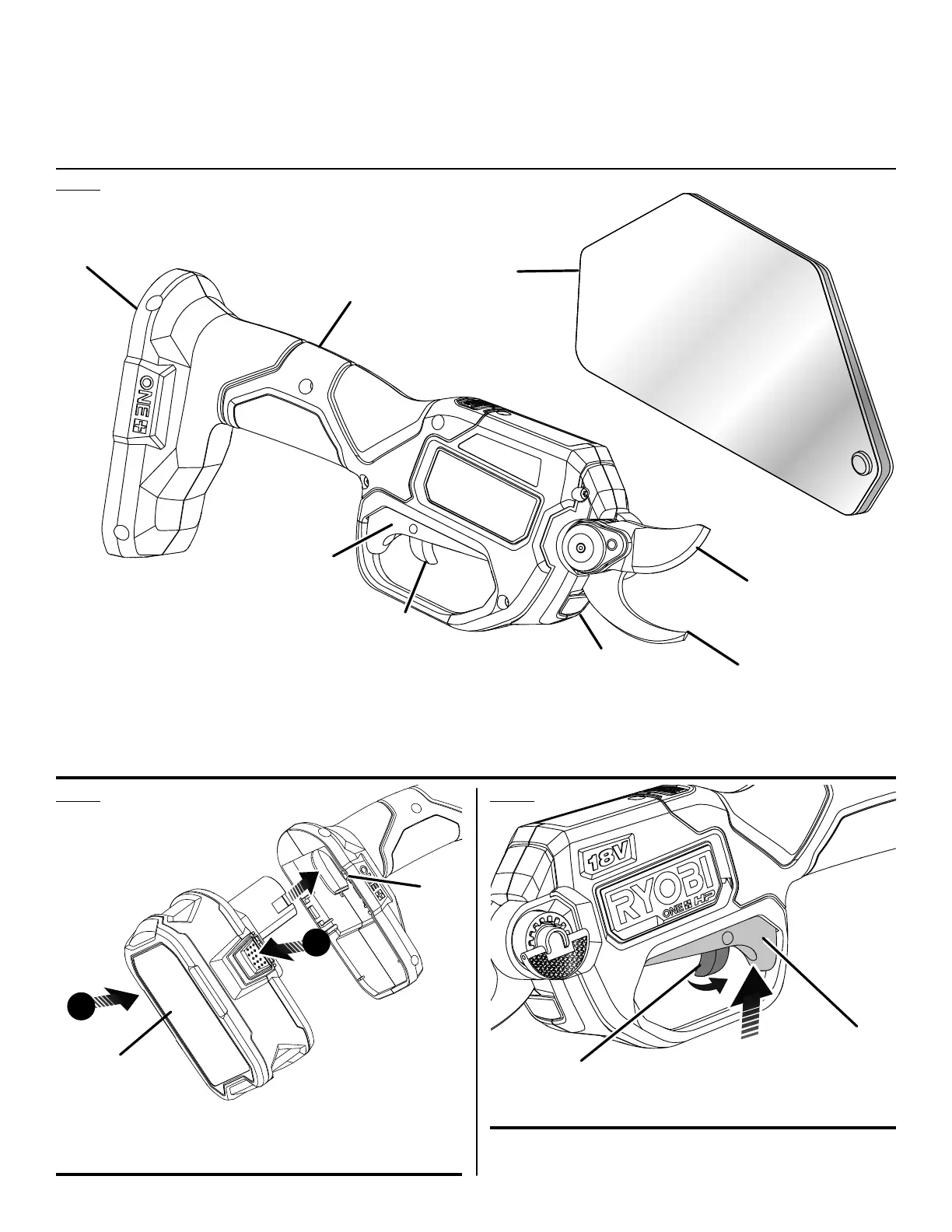 ONE+

18V
RYOBI
ONE+ HP