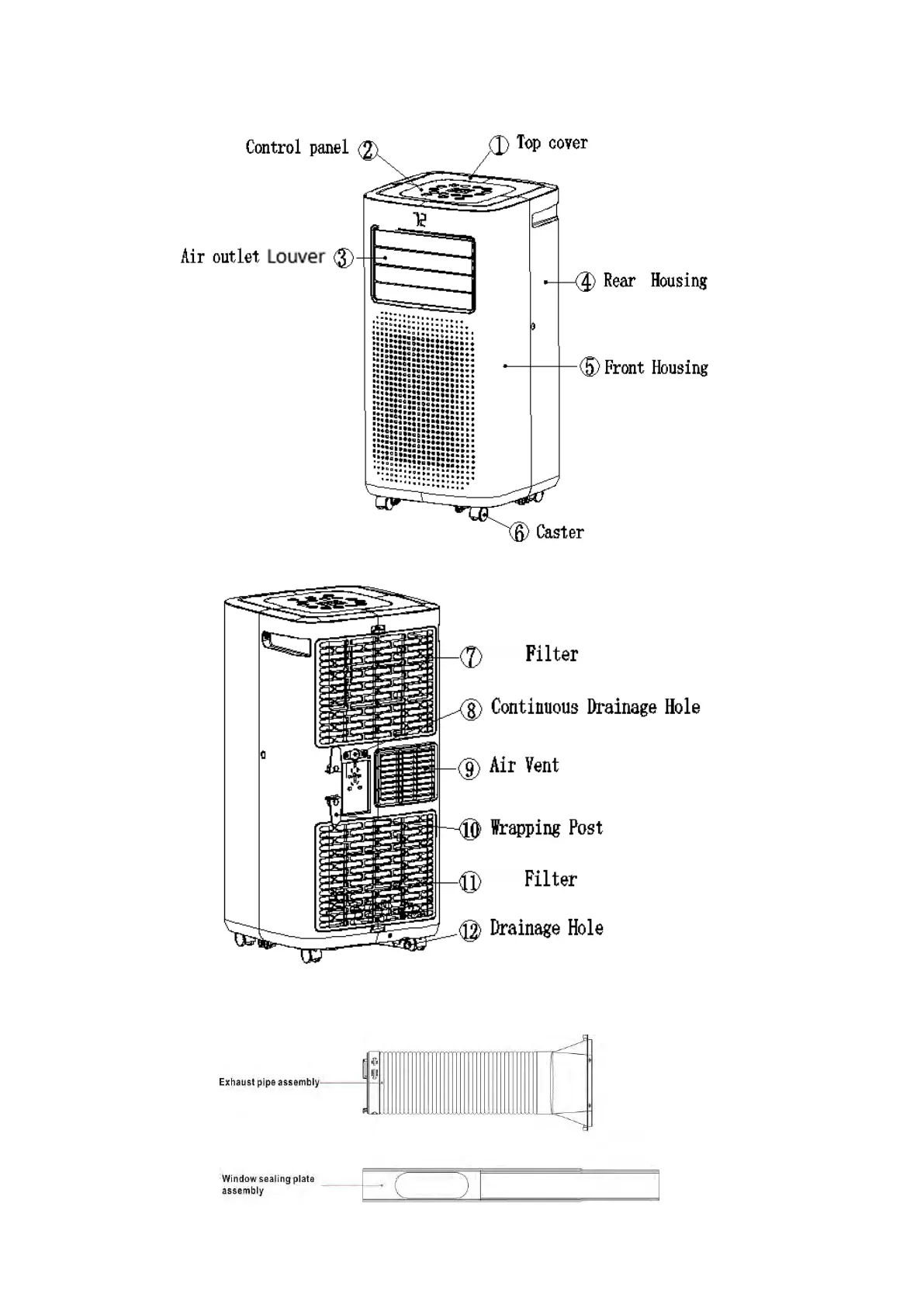 Control panel ②

① Top cover

Air outlet Louver ③

④ Rear Housing

⑤ Front Housing

⑥ Caster

⑦ Filter

⑧ Continuous Drainage Hole

⑨ Air Vent

⑩ Wrapping Post

⑪ Filter

⑫ Drainage Hole

Exhaust pipe assembly

Window sealing plate assembly