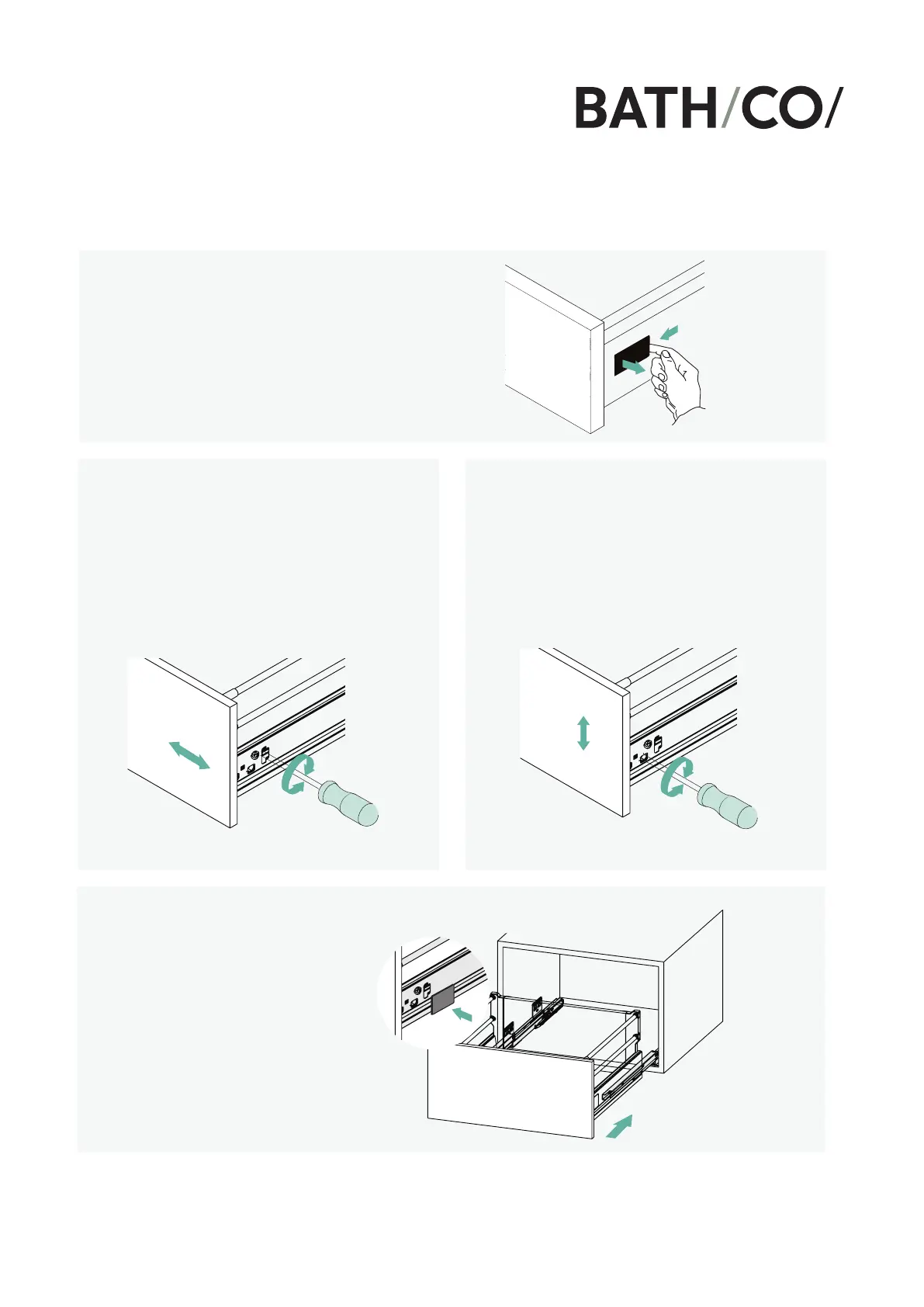 BATH/CO/