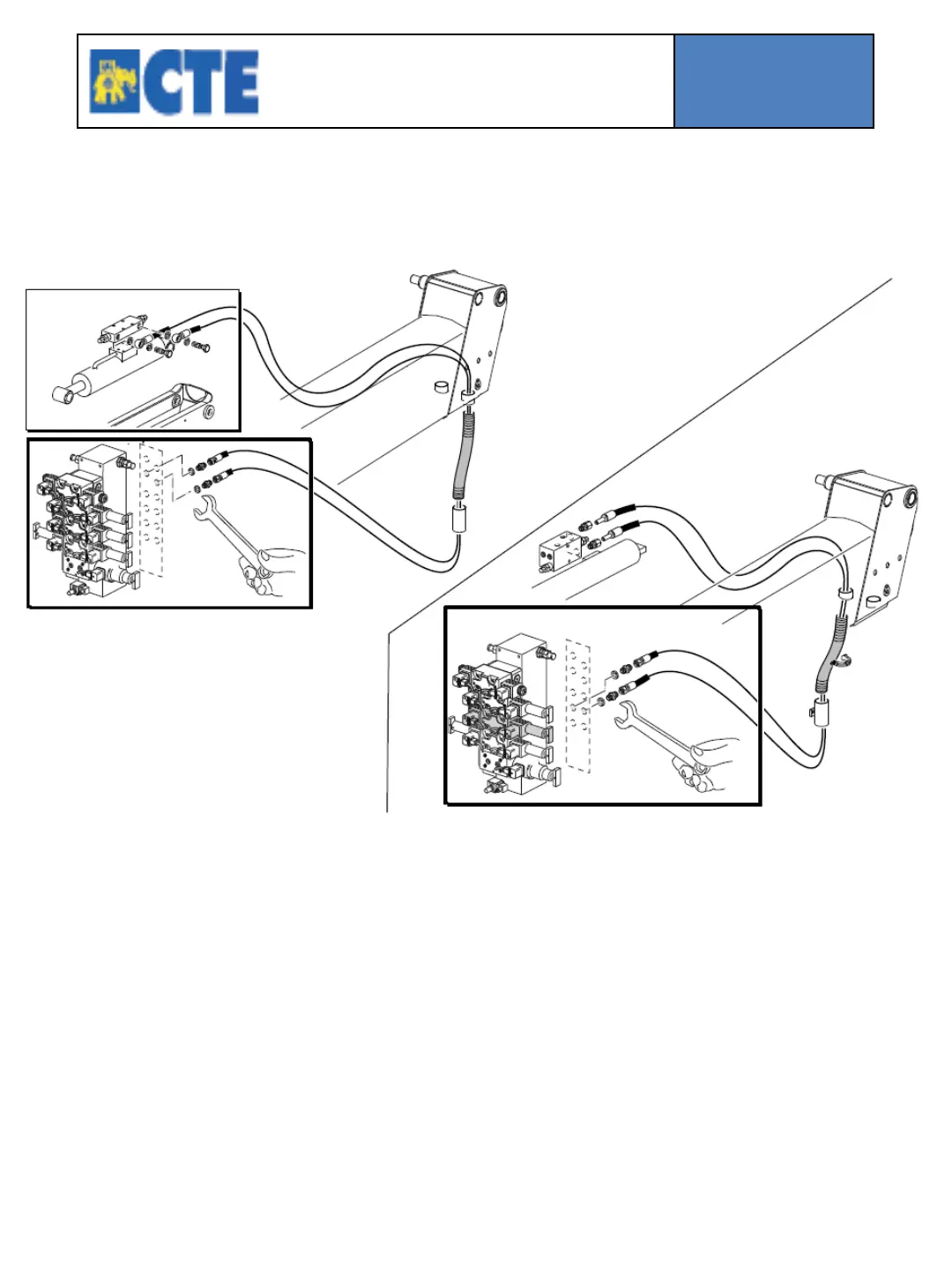 CTE