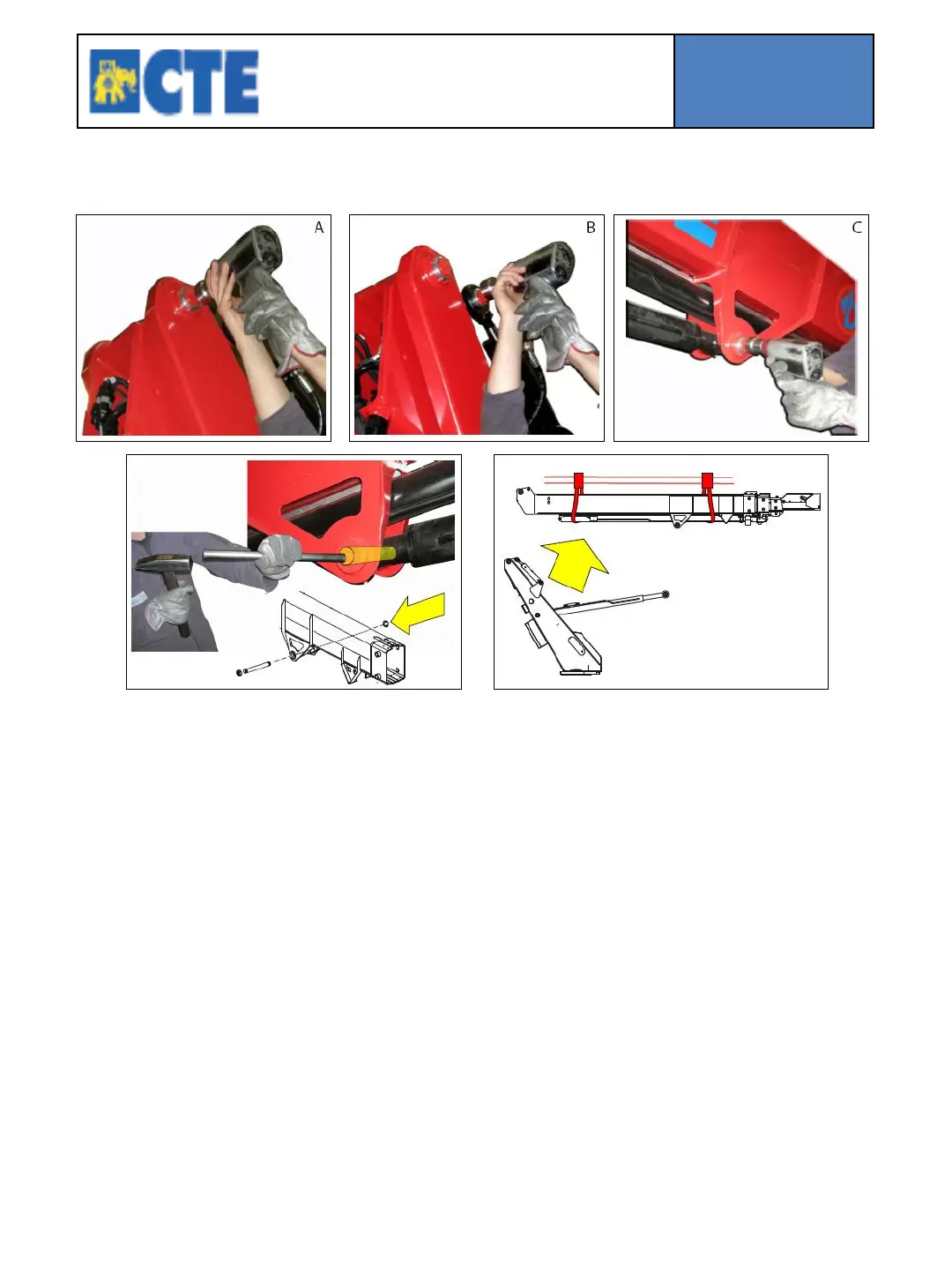 CTE

A

B

C