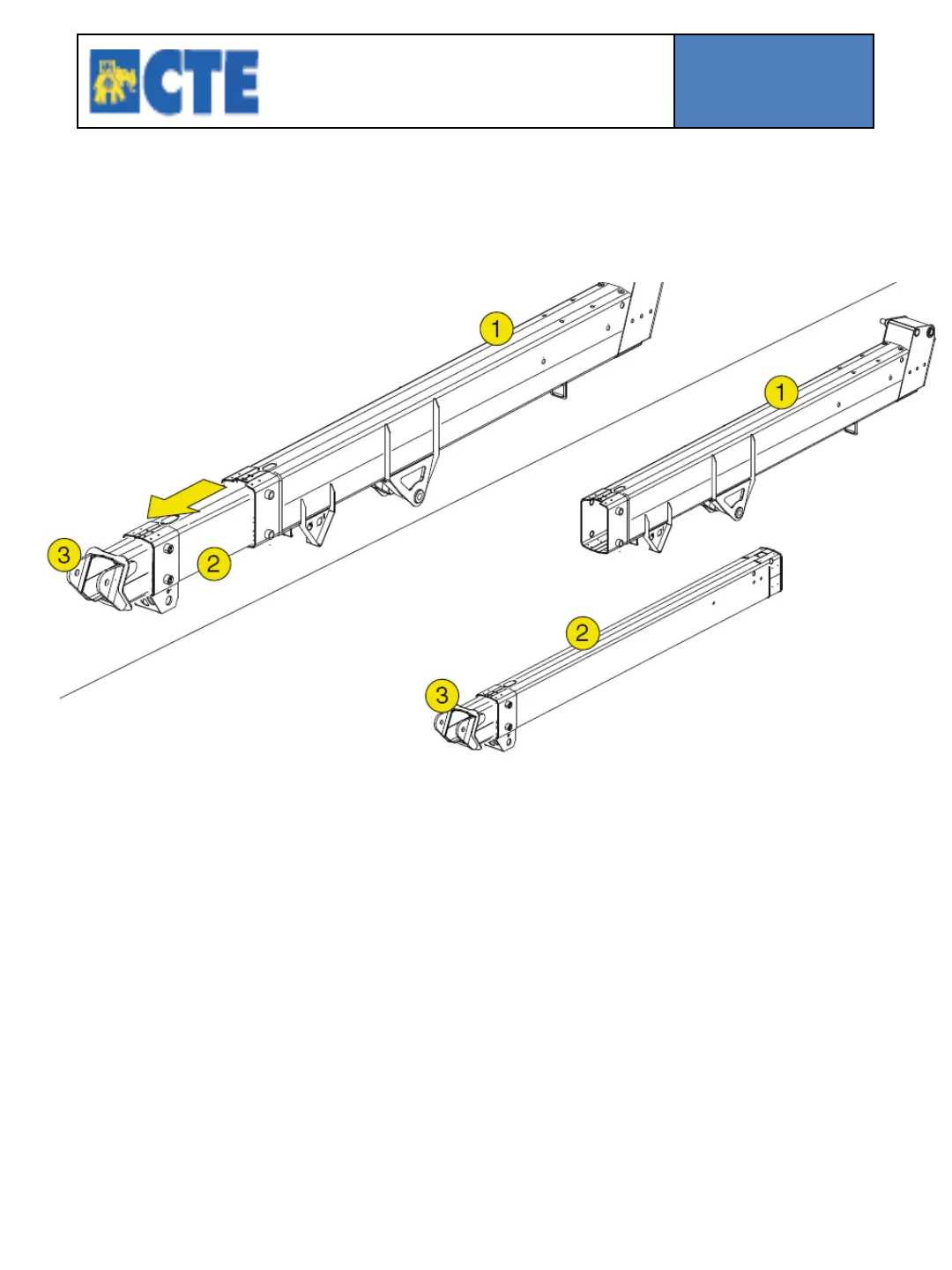 CTE

1
2
3

1
2
3