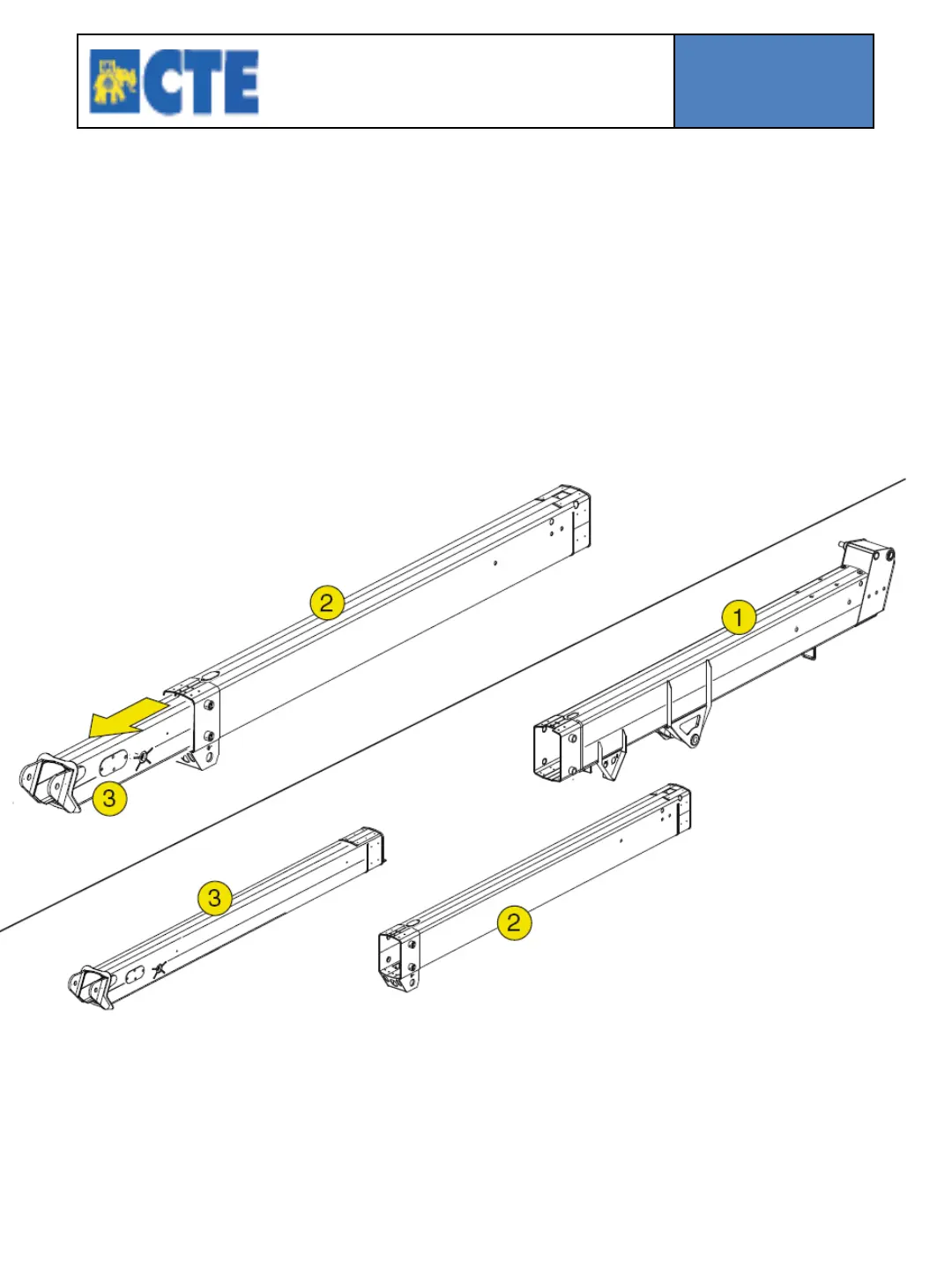 CTE

2

1

3

3

2