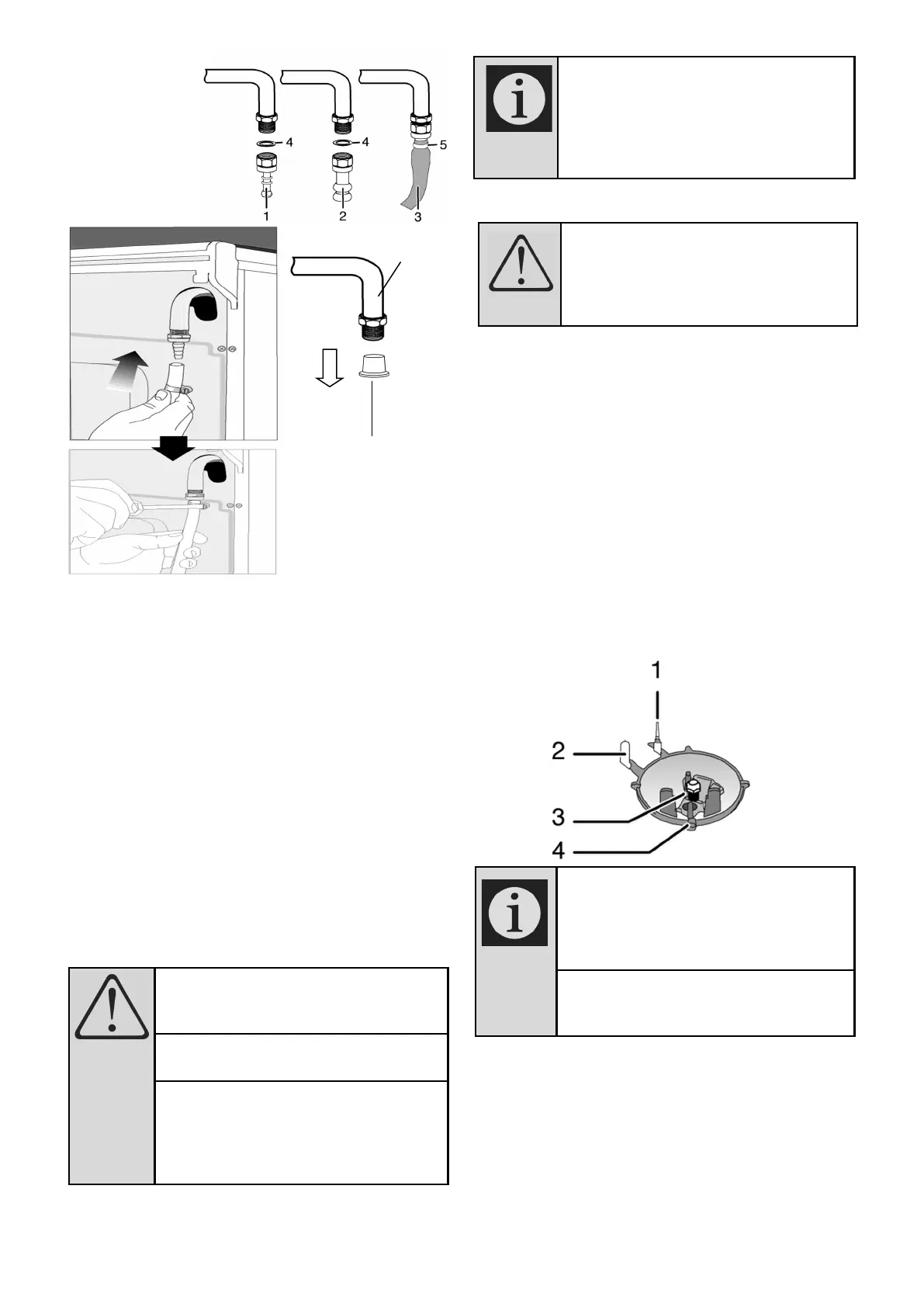 4
4
5
1
2
3
1
2
3
4