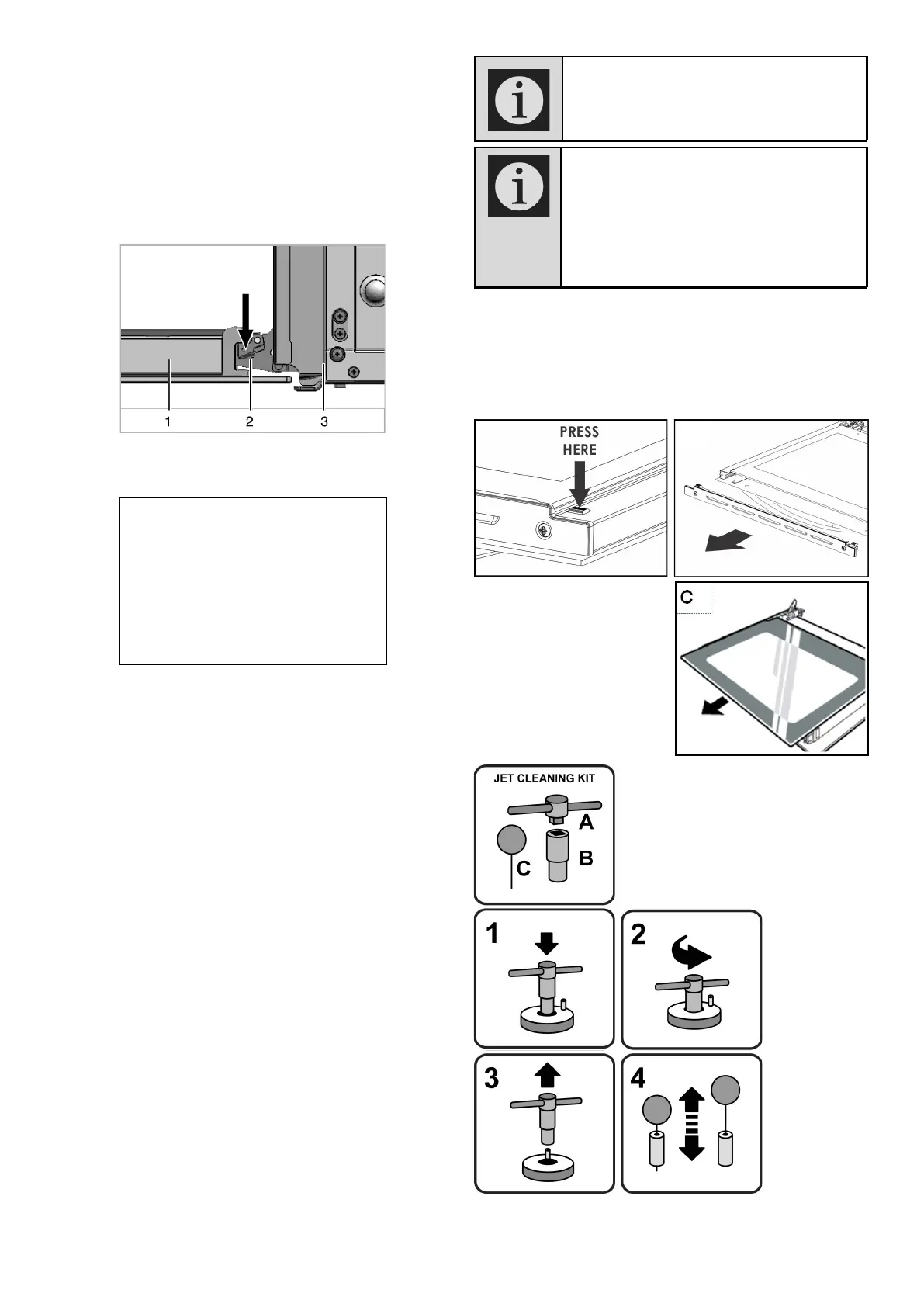 1 2 3

PRESS HERE

C

JET CLEANING KIT

A

B

C

1

2

3

4