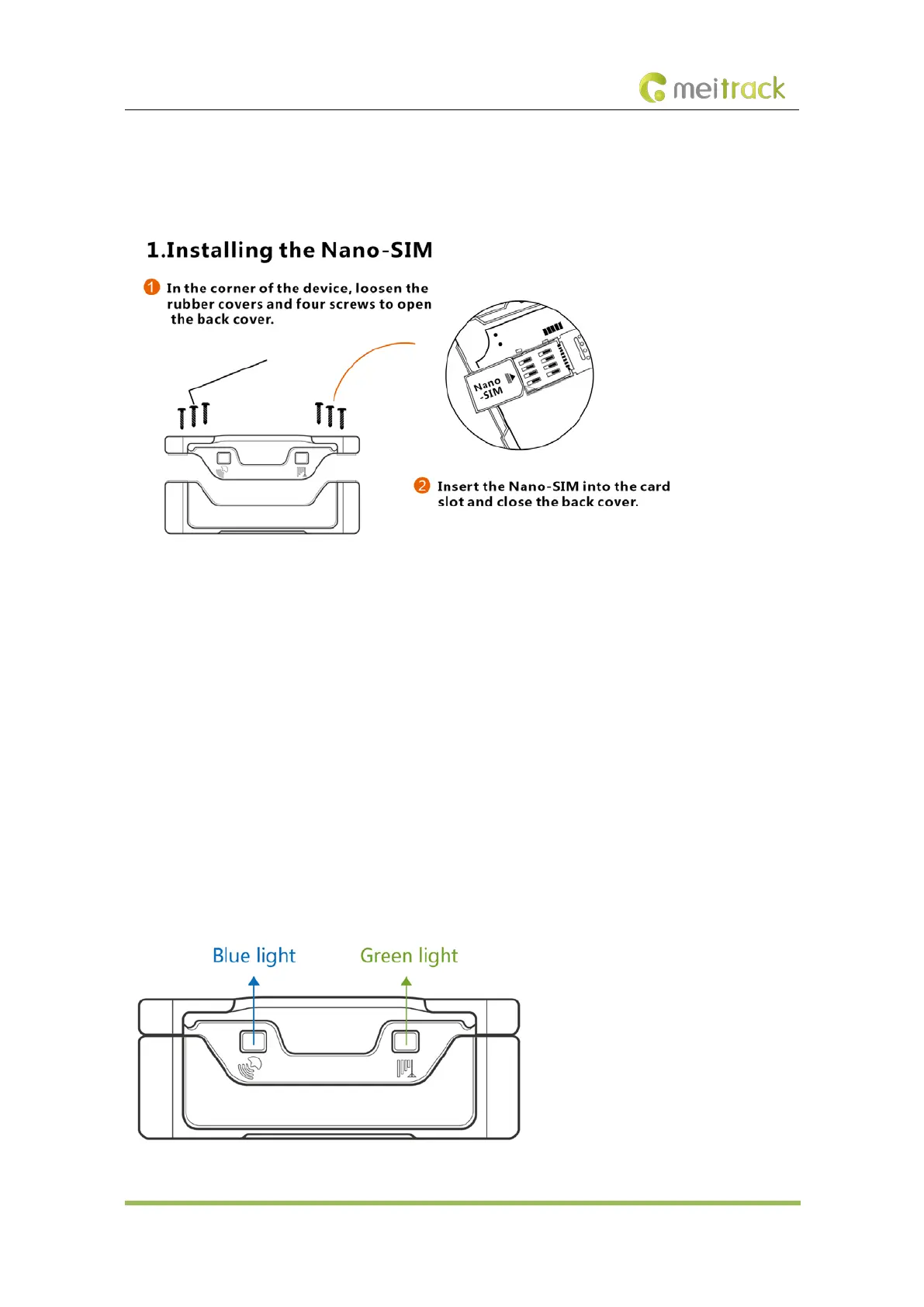 meitrack

1.Installing the Nano-SIM

1 In the corner of the device, loosen the rubber covers and four screws to open the back cover.

Nano -SIM

2 Insert the Nano-SIM into the card slot and close the back cover.

Blue light

Green light