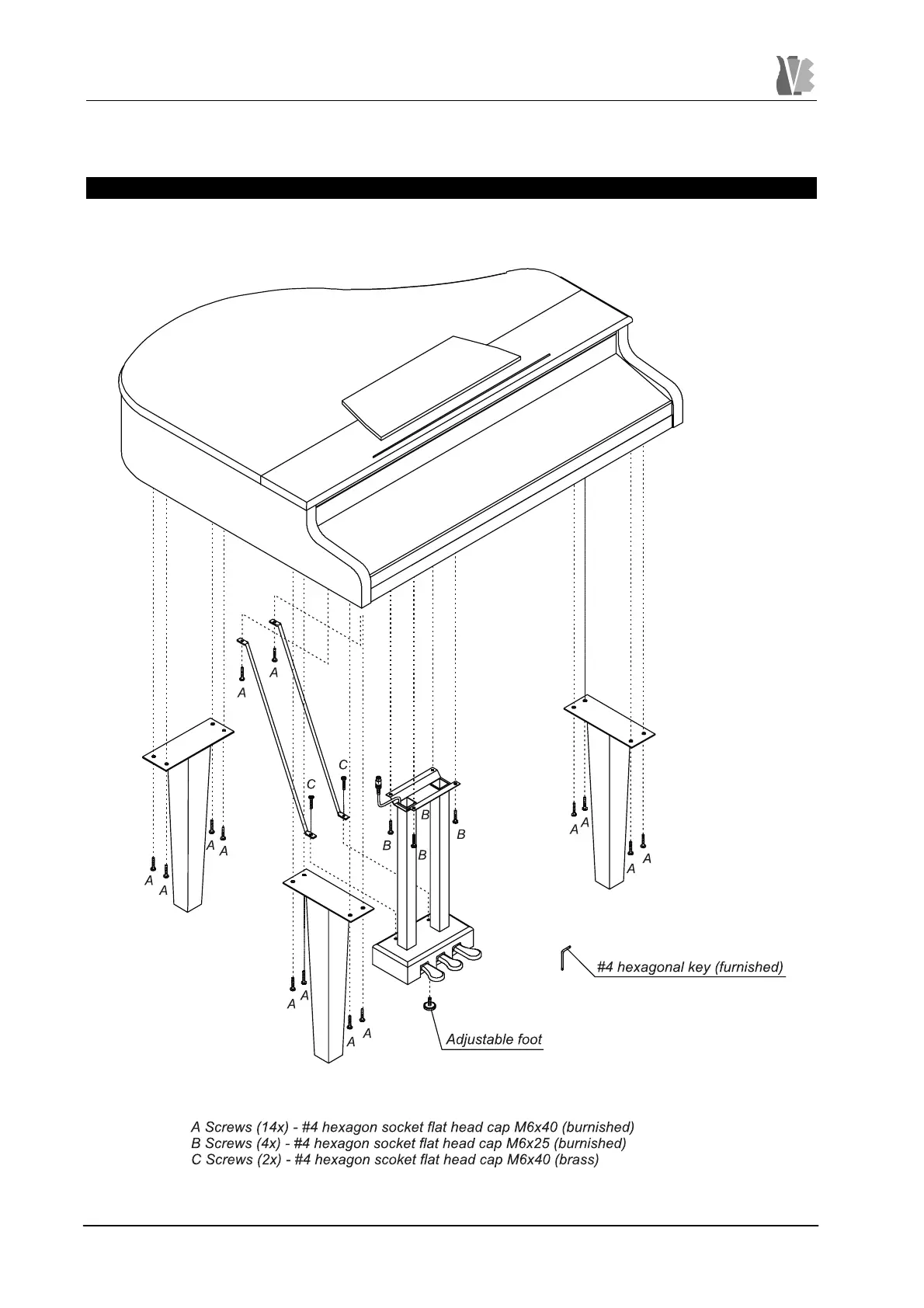 A
A
C
C
B
B
B
B
A
A
A
A
A
A
A
A
A
A
A
A
#4 hexagonal key (furnished)
Adjustable foot

A Screws (14x) - #4 hexagon socket flat head cap M6x40 (burnished)
B Screws (4x) - #4 hexagon socket flat head cap M6x25 (burnished)
C Screws (2x) - #4 hexagon scoket flat head cap M6x40 (brass)