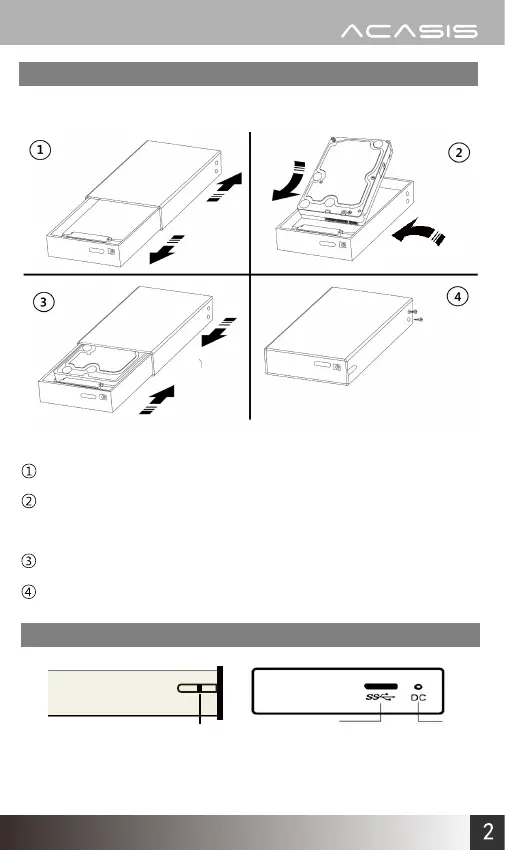 ACASIS

①

②

③

④

①

②

③

④

SS

DC

2