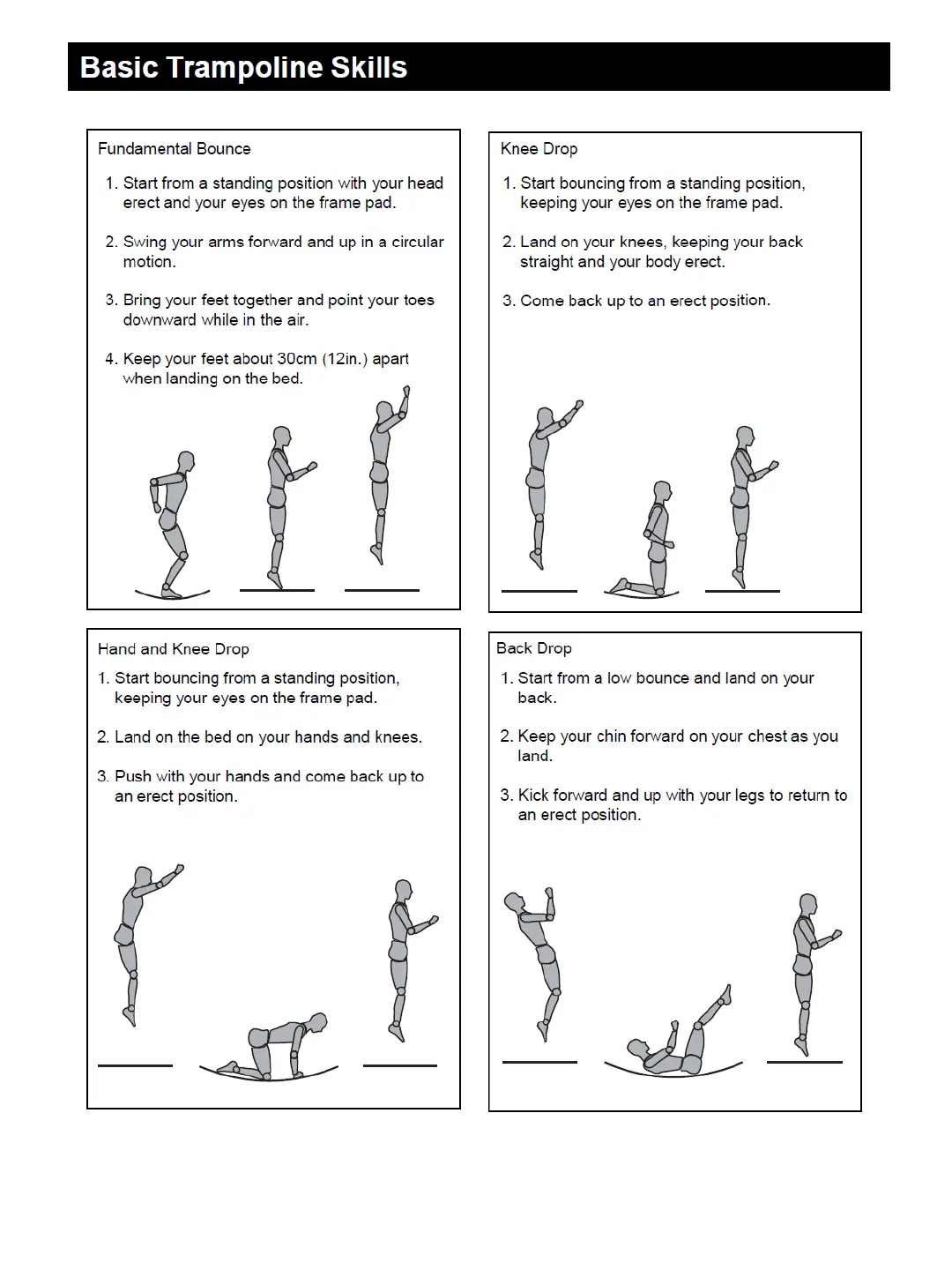 Basic Trampoline Skills

Fundamental Bounce

1. Start from a standing position with your head erect and your eyes on the frame pad.

2. Swing your arms forward and up in a circular motion.

3. Bring your feet together and point your toes downward while in the air.

4. Keep your feet about 30cm (12in.) apart when landing on the bed.

Knee Drop

1. Start bouncing from a standing position, keeping your eyes on the frame pad.

2. Land on your knees, keeping your back straight and your body erect.

3. Come back up to an erect position.

Hand and Knee Drop

1. Start bouncing from a standing position, keeping your eyes on the frame pad.

2. Land on the bed on your hands and knees.

3. Push with your hands and come back up to an erect position.

Back Drop

1. Start from a low bounce and land on your back.

2. Keep your chin forward on your chest as you land.

3. Kick forward and up with your legs to return to an erect position.