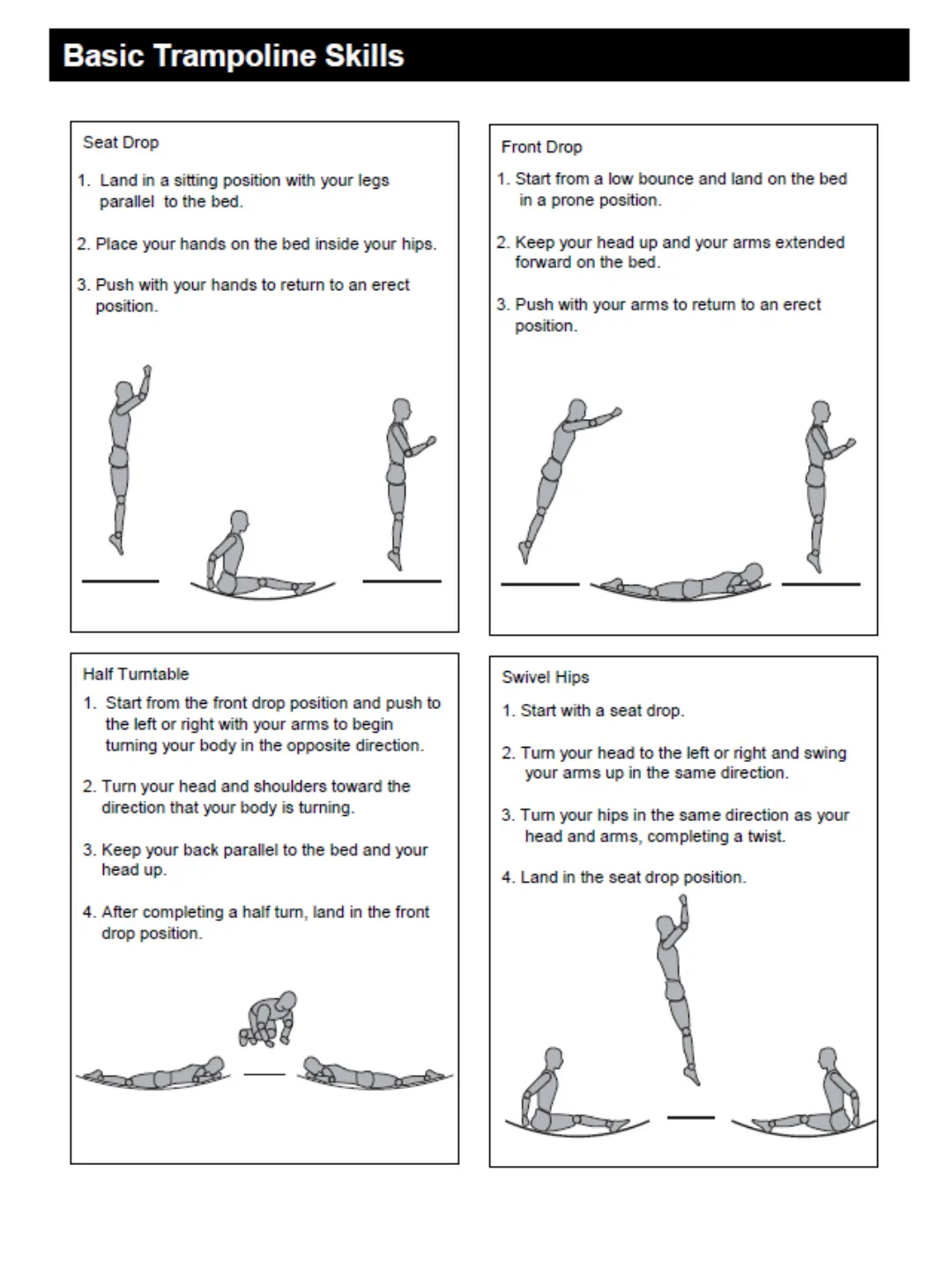 Basic Trampoline Skills

Seat Drop

1. Land in a sitting position with your legs parallel to the bed.

2. Place your hands on the bed inside your hips.

3. Push with your hands to return to an erect position.

Front Drop

1. Start from a low bounce and land on the bed in a prone position.

2. Keep your head up and your arms extended forward on the bed.

3. Push with your arms to return to an erect position.

Half Turntable

1. Start from the front drop position and push to the left or right with your arms to begin turning your body in the opposite direction.

2. Turn your head and shoulders toward the direction that your body is turning.

3. Keep your back parallel to the bed and your head up.

4. After completing a half turn, land in the front drop position.

Swivel Hips

1. Start with a seat drop.

2. Turn your head to the left or right and swing your arms up in the same direction.

3. Turn your hips in the same direction as your head and arms, completing a twist.

4. Land in the seat drop position.