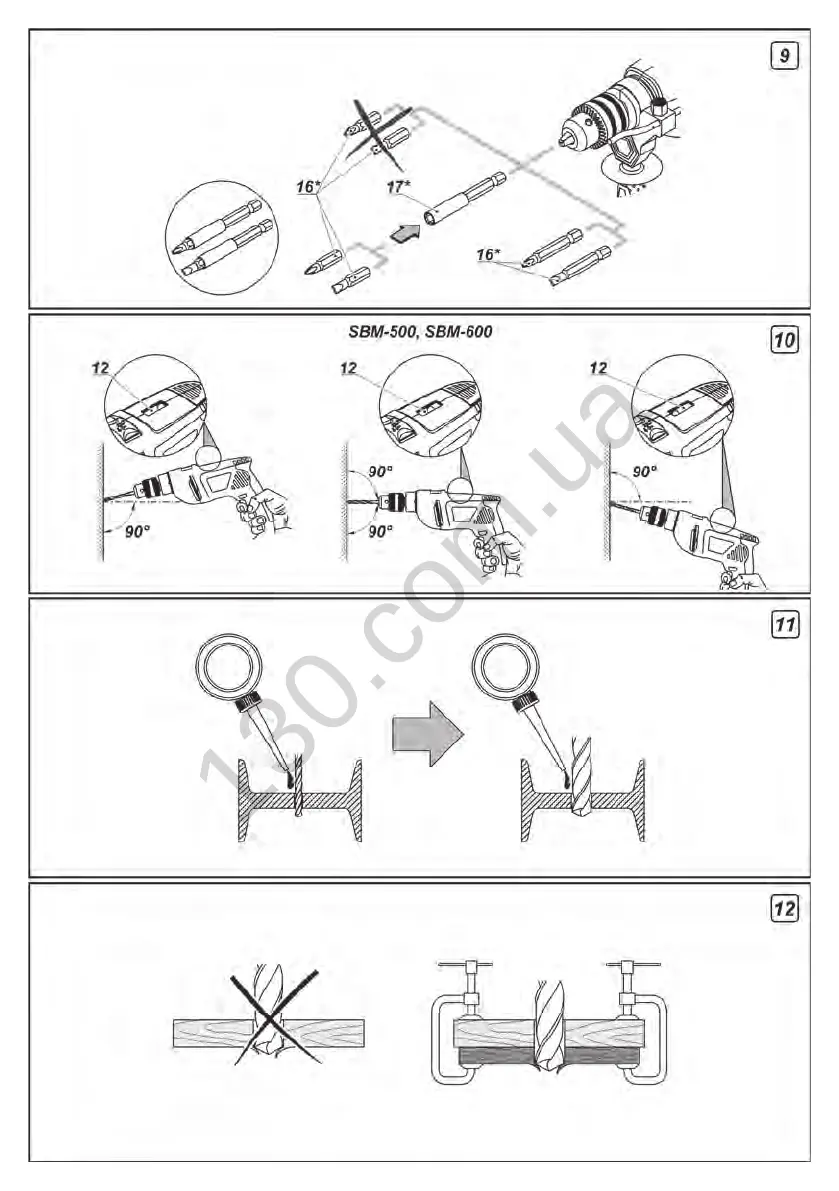 9

16*
17*
16*

SBM-500, SBM-600

10

12
90°

12
90°
90°

12
90°

130.com.ua

11

12