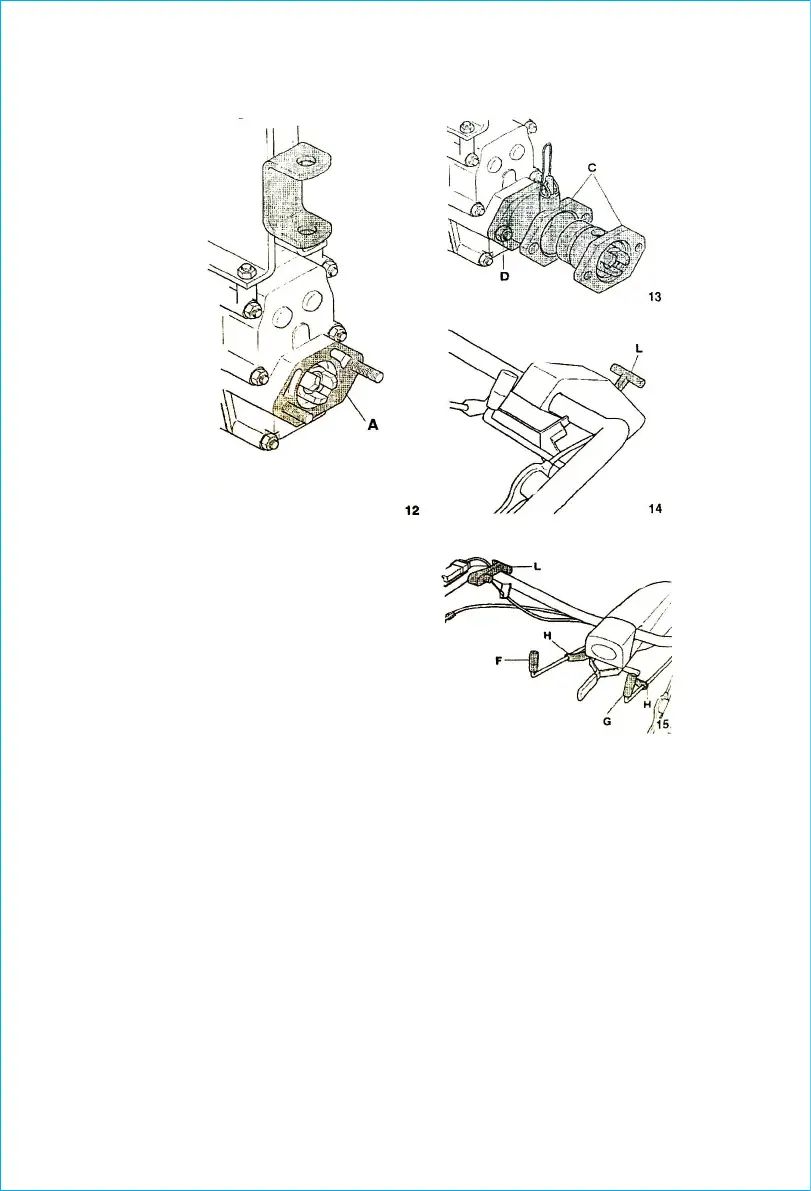 A

12

C

D

13

L

14

L

H

F

G

H

15