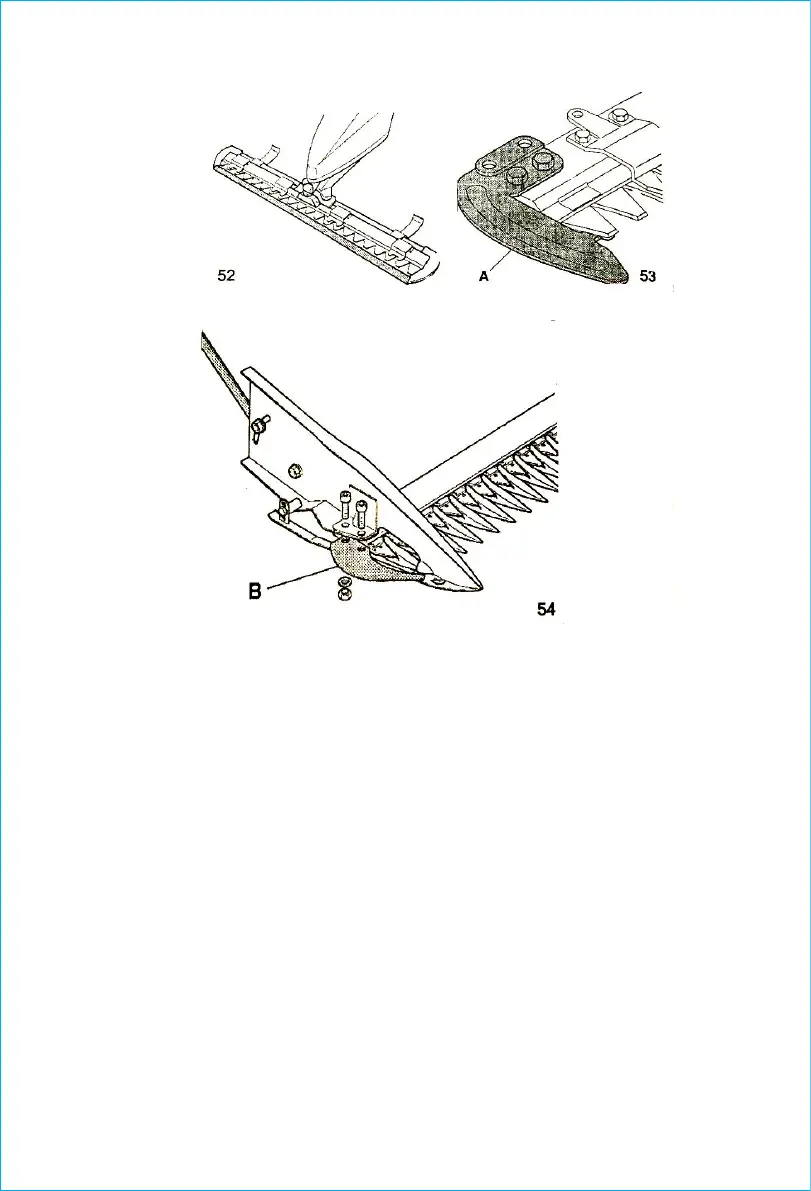 52

A

53

B

54