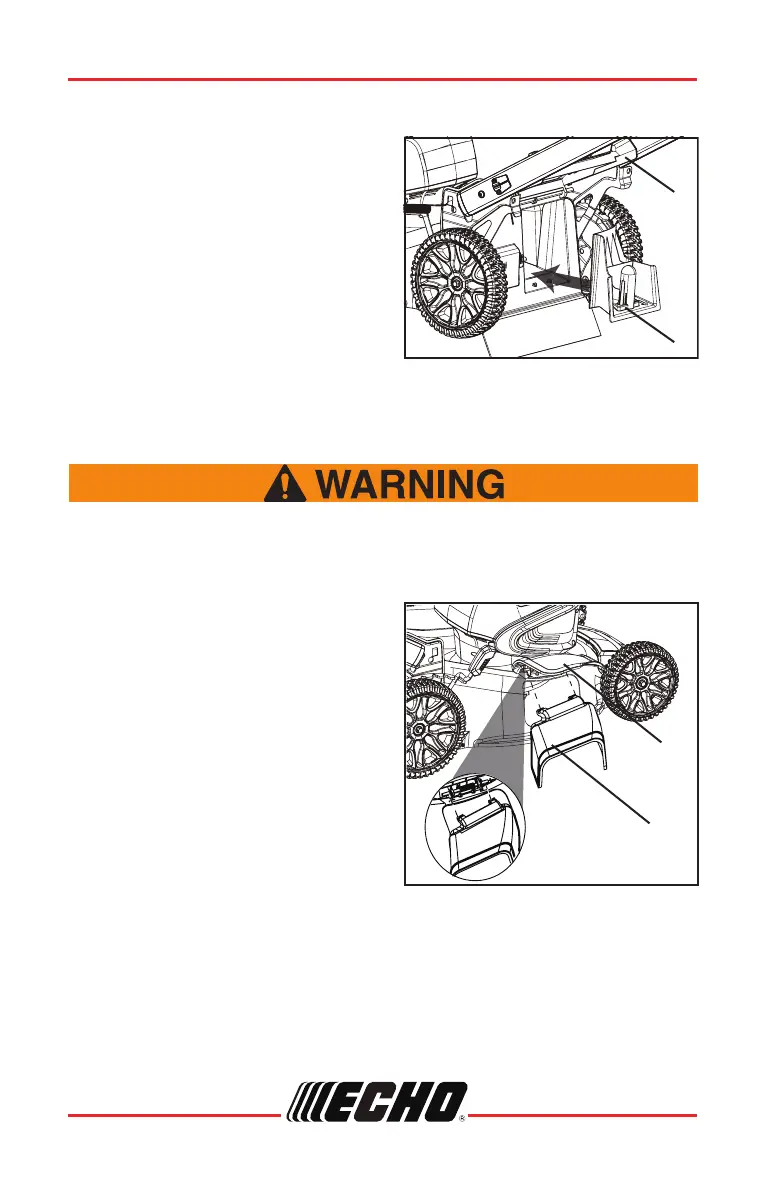 WARNING

ECHO®