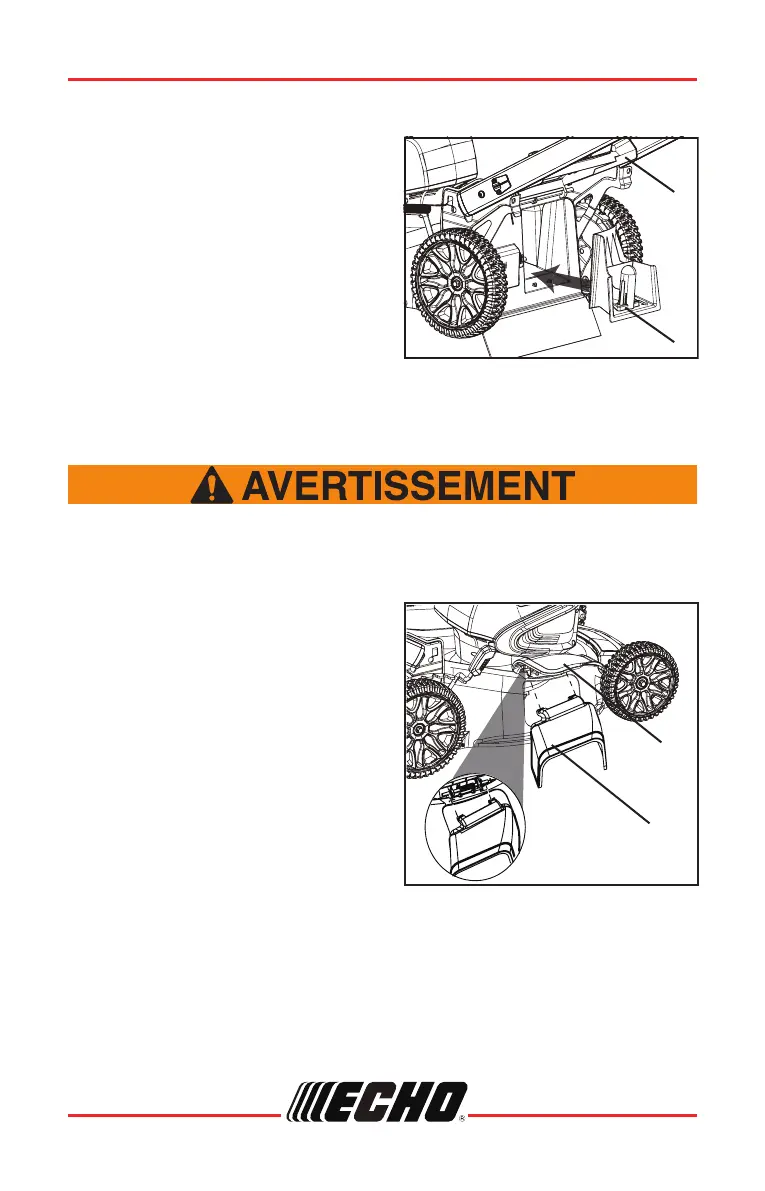 AVERTISSEMENT

ECHO®