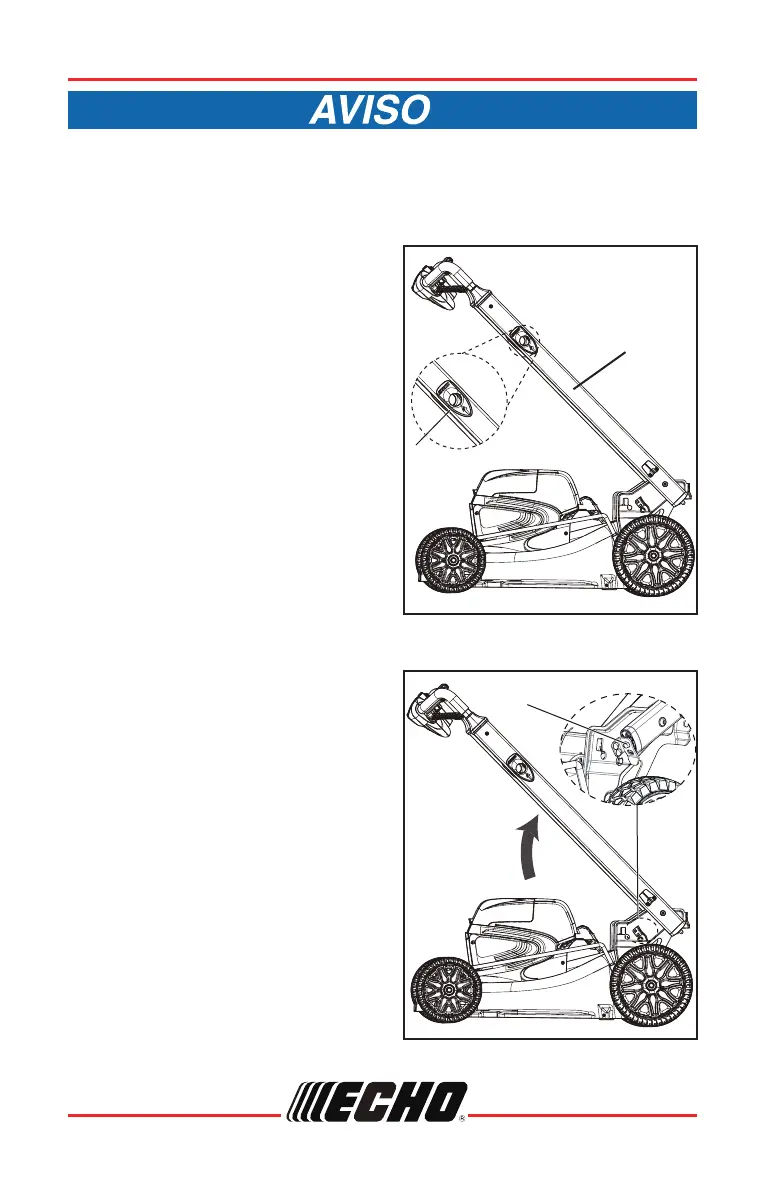 AVISO

ECHO®