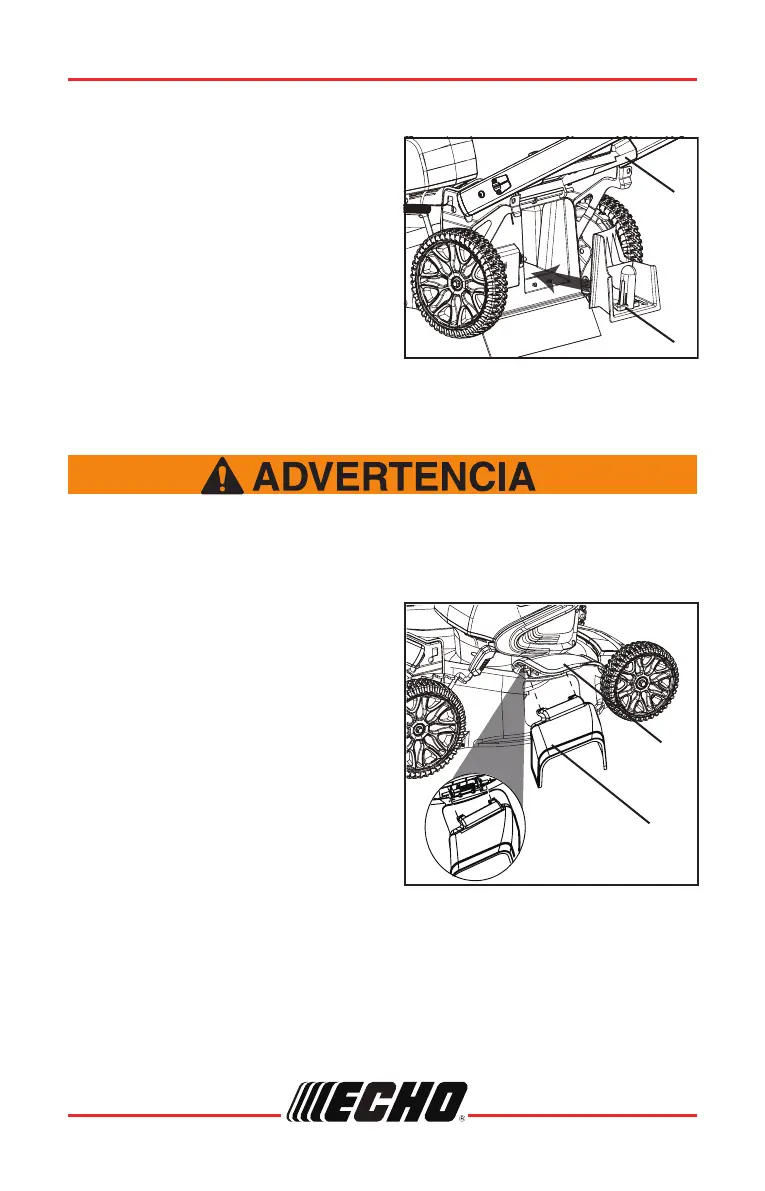 ADVERTENCIA

ECHO®