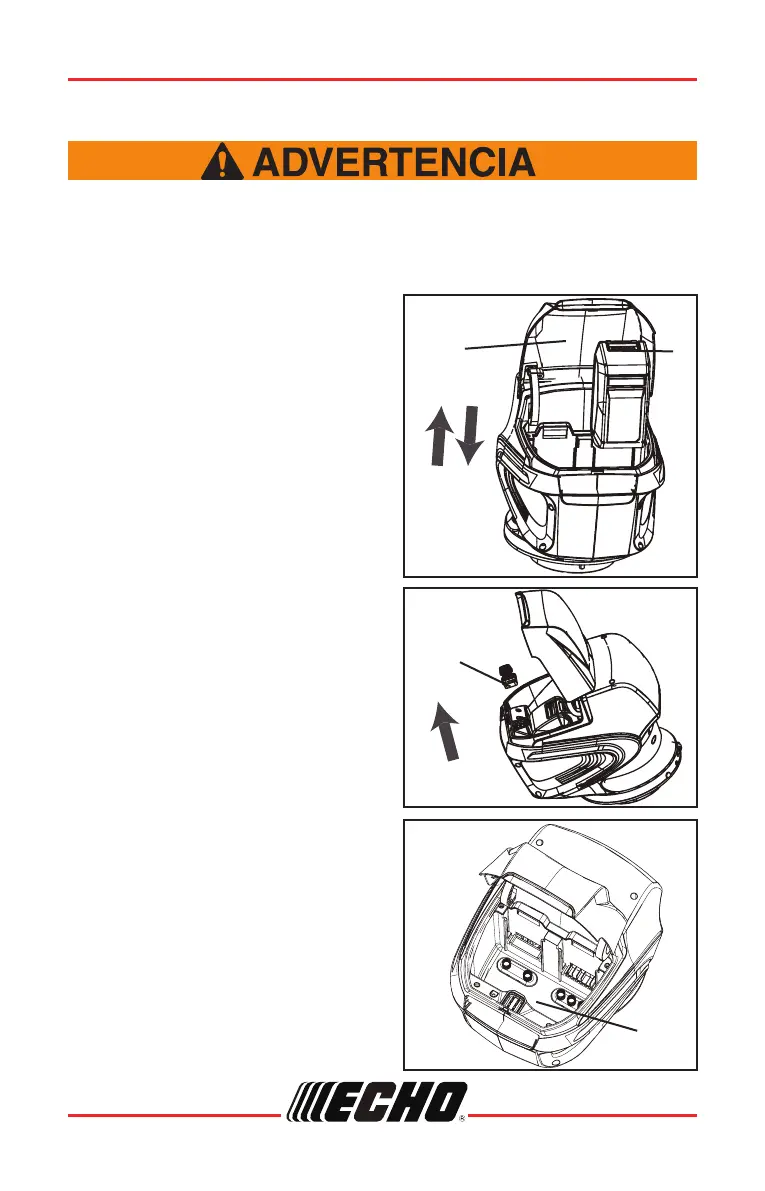 ADVERTENCIA

ECHO®