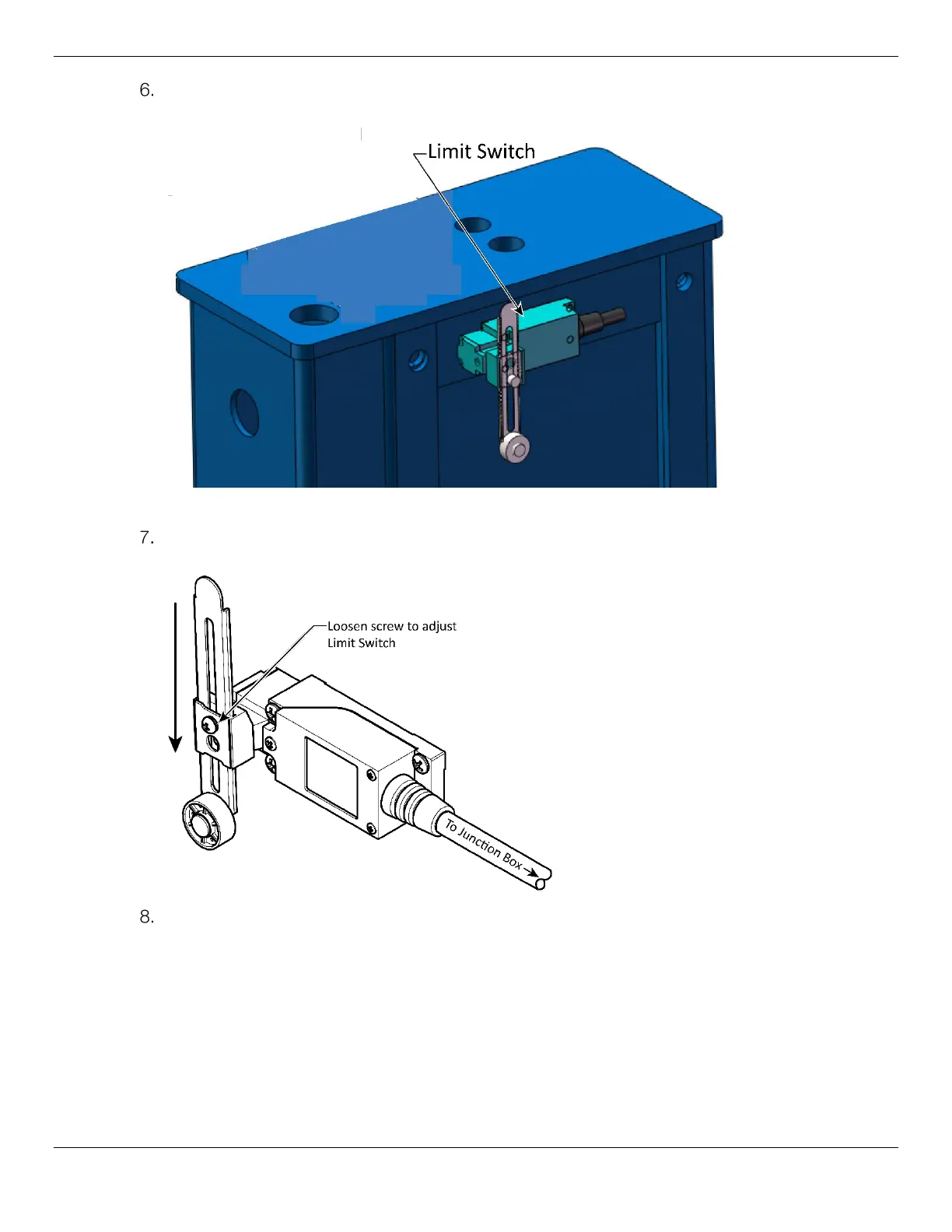 6.

Limit Switch

7.

Loosen screw to adjust Limit Switch

To Junction Box

8.