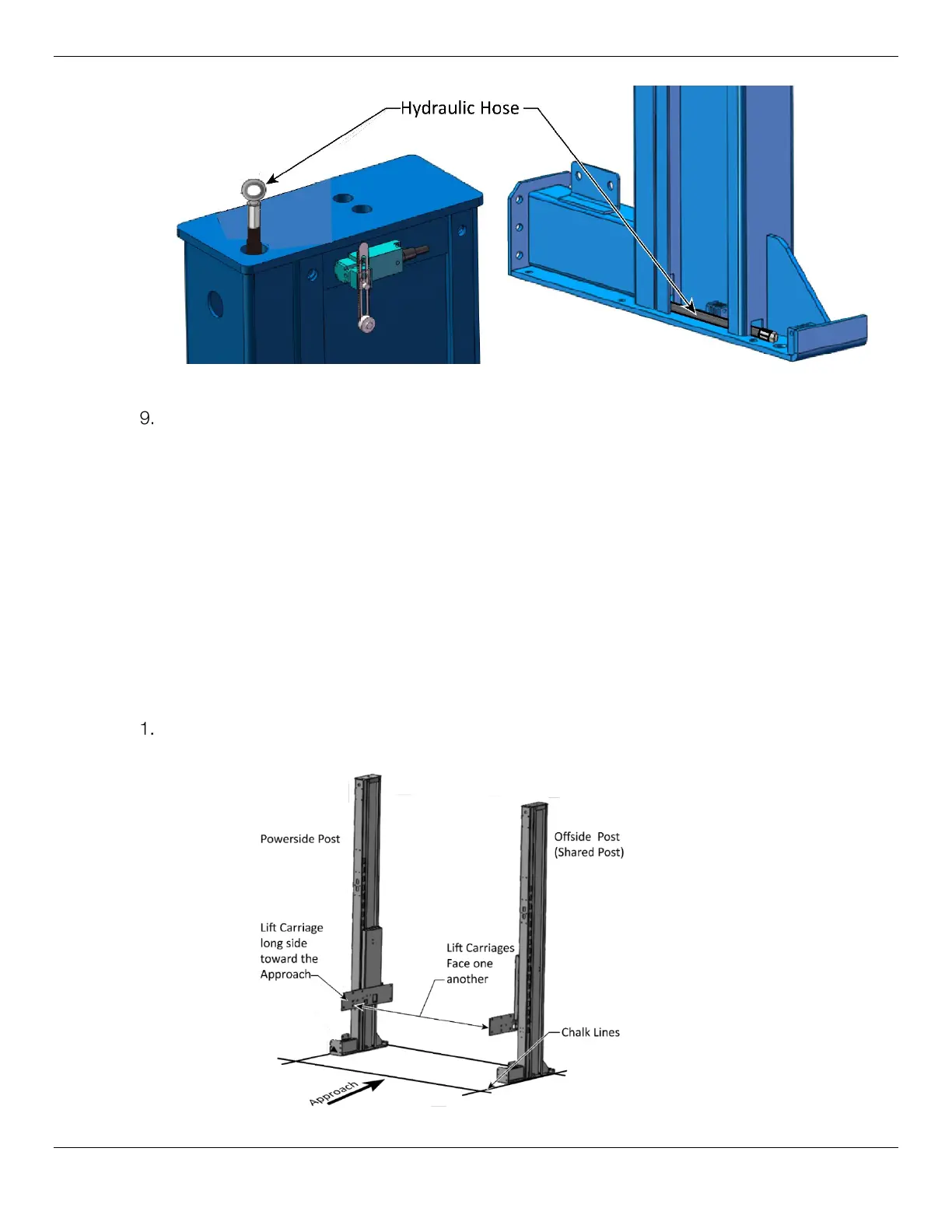 Hydraulic Hose

9.

1.

Powerside Post

Offside Post (Shared Post)

Lift Carriage long side toward the Approach

Lift Carriages Face one another

Chalk Lines

Approach