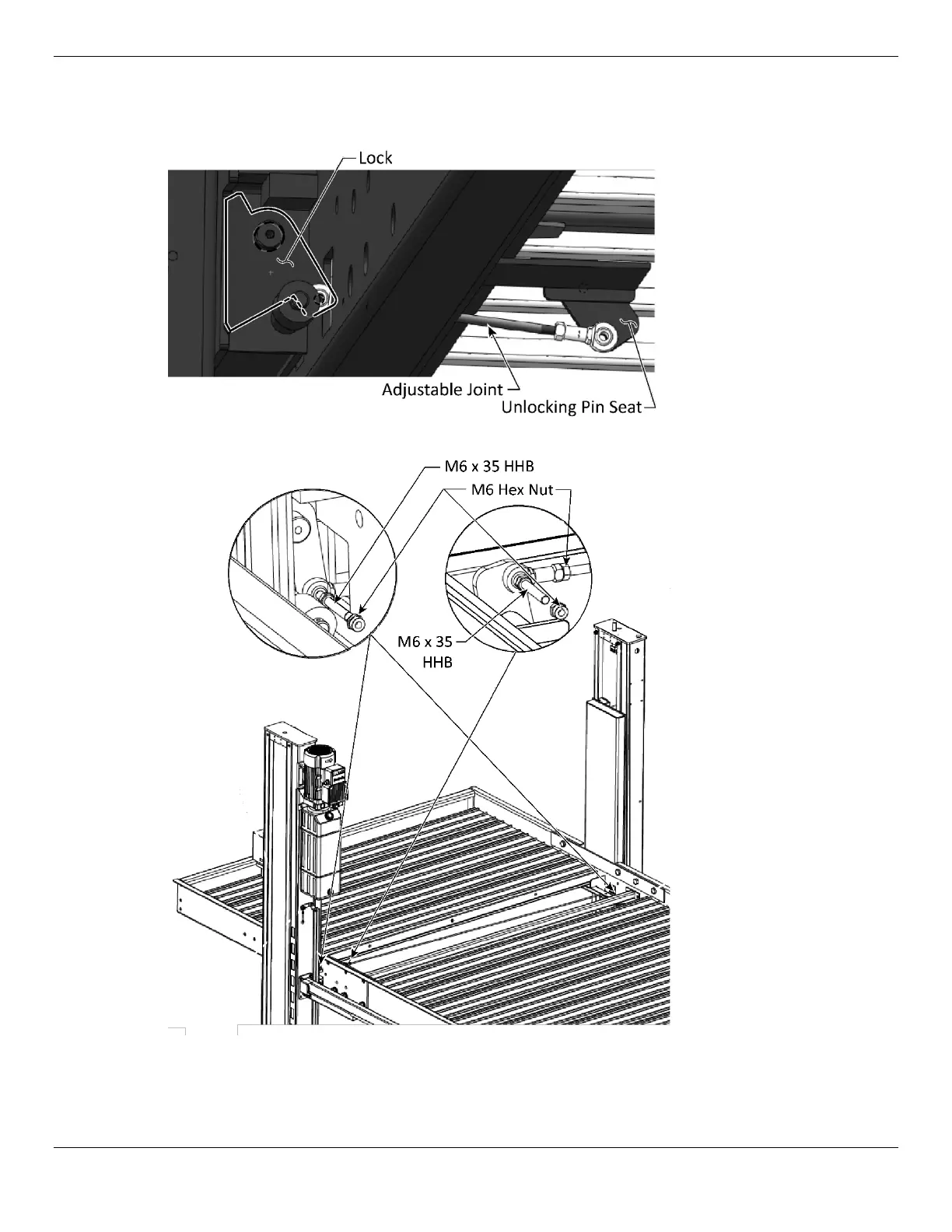 Lock

Adjustable Joint

Unlocking Pin Seat

M6 x 35 HHB

M6 Hex Nut

M6 x 35 HHB