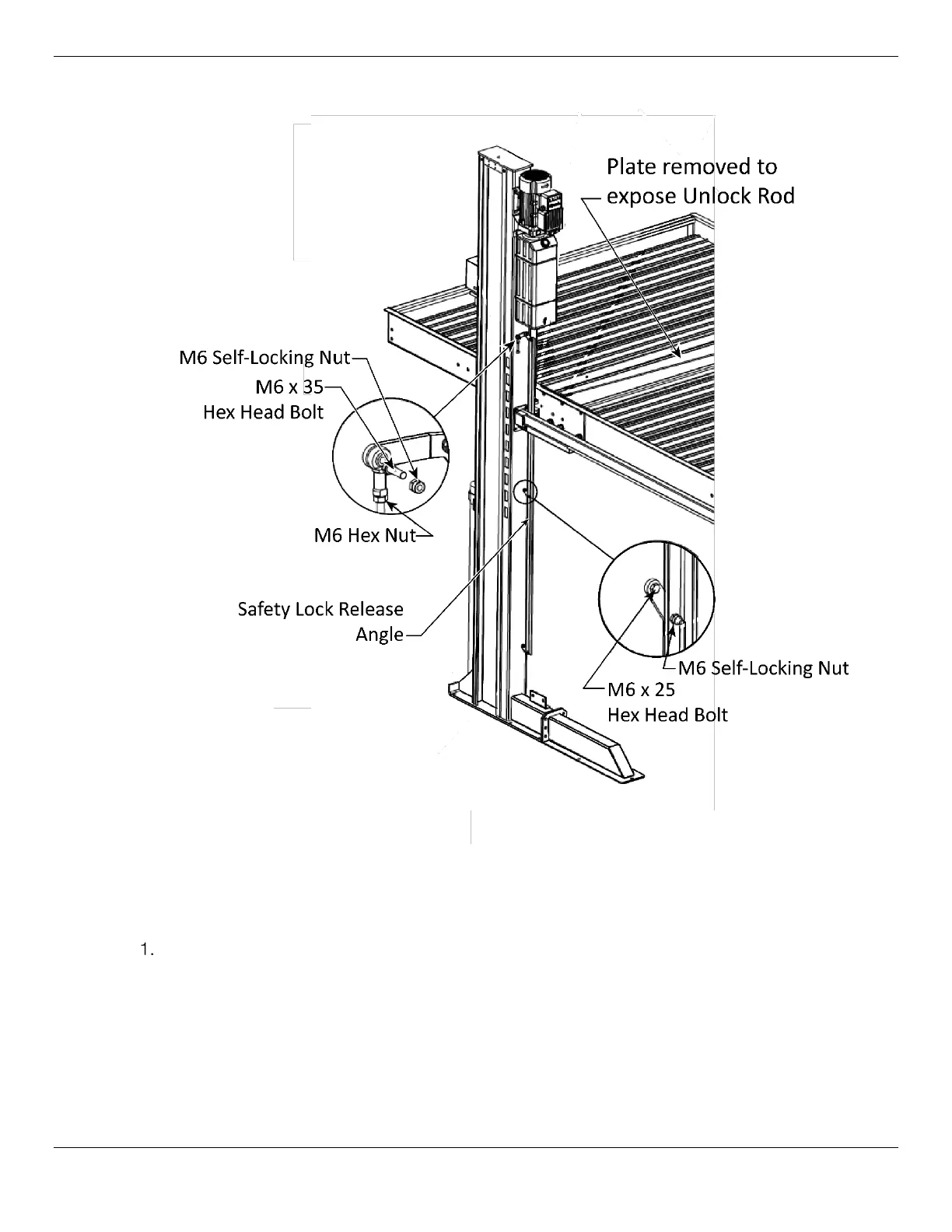 Plate removed to expose Unlock Rod

M6 Self-Locking Nut

M6 x 35 Hex Head Bolt

M6 Hex Nut

Safety Lock Release Angle

M6 Self-Locking Nut

M6 x 25 Hex Head Bolt

1.