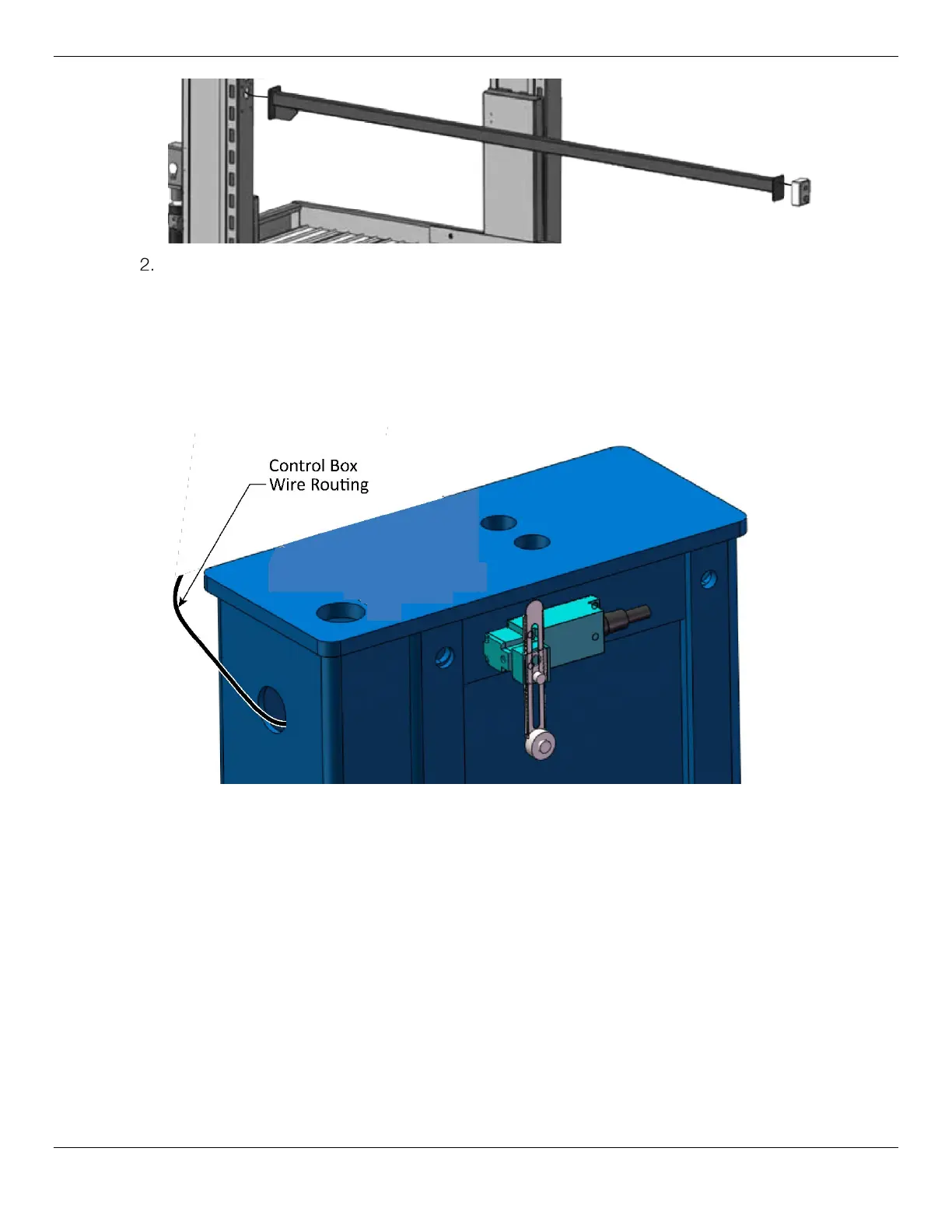 2.

Control Box
Wire Routing