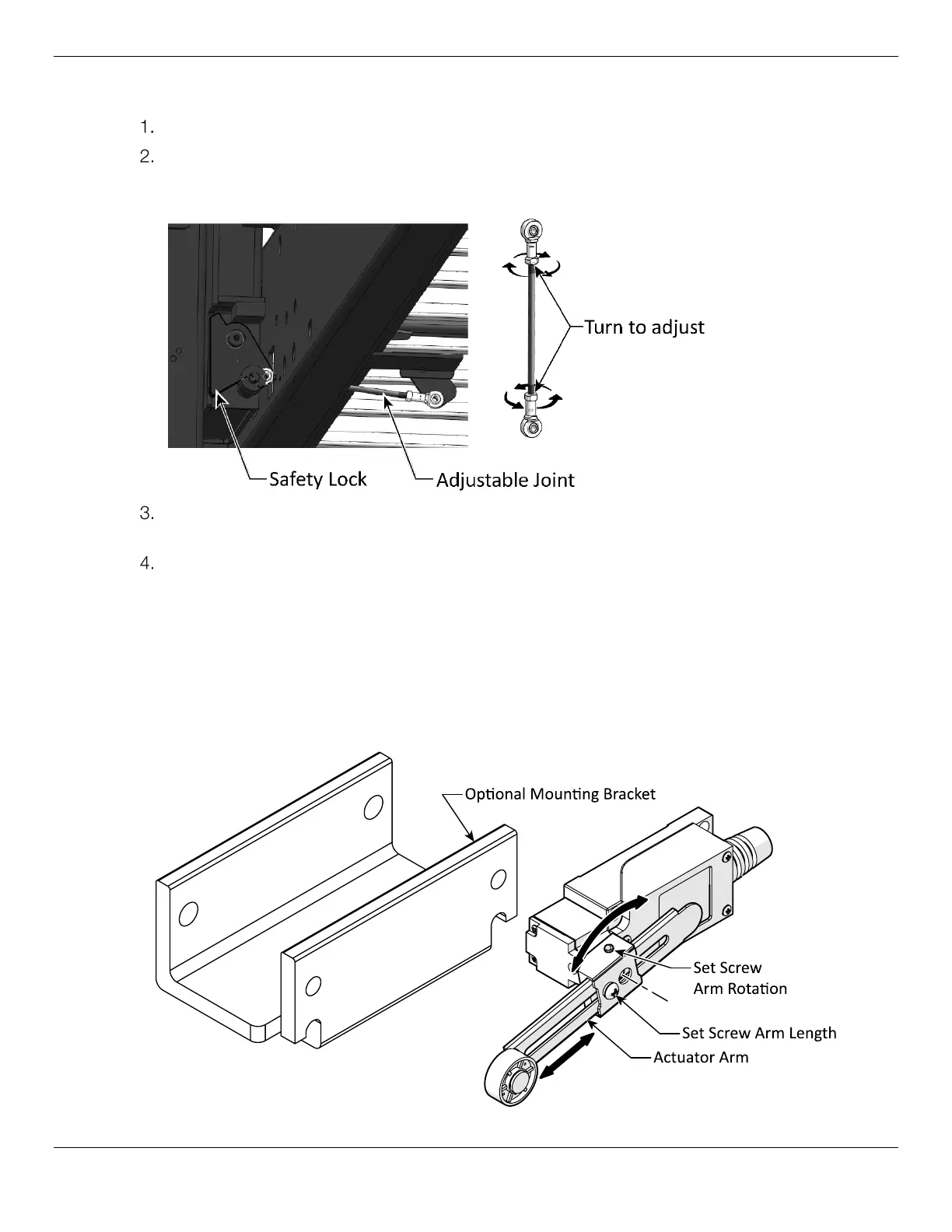 1.

2.

Turn to adjust

Safety Lock

Adjustable Joint

3.

4.

Optional Mounting Bracket

Set Screw Arm Rotation

Set Screw Arm Length

Actuator Arm