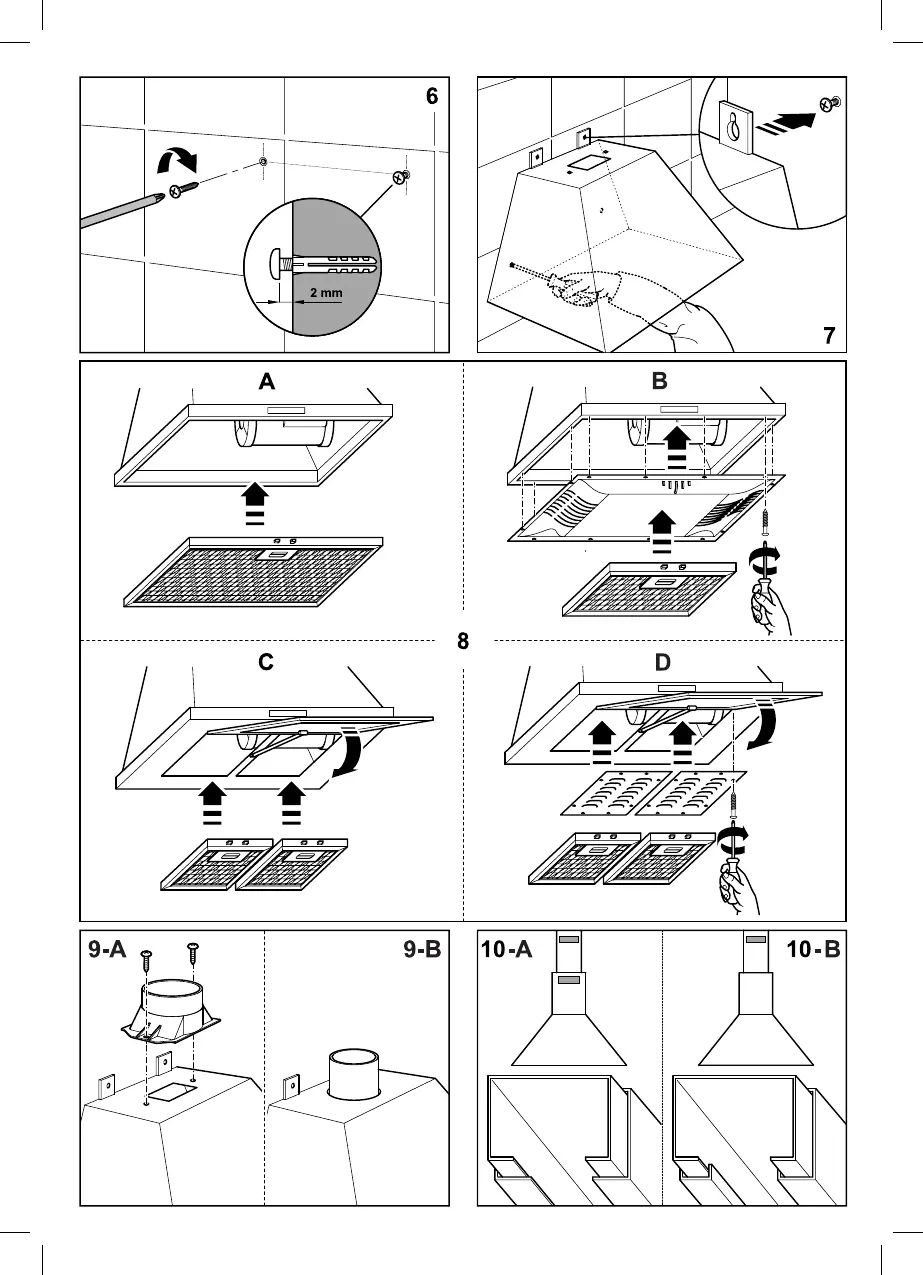 6

2 mm

7

A

B

8

C

D

9-A

9-B

10-A

10-B